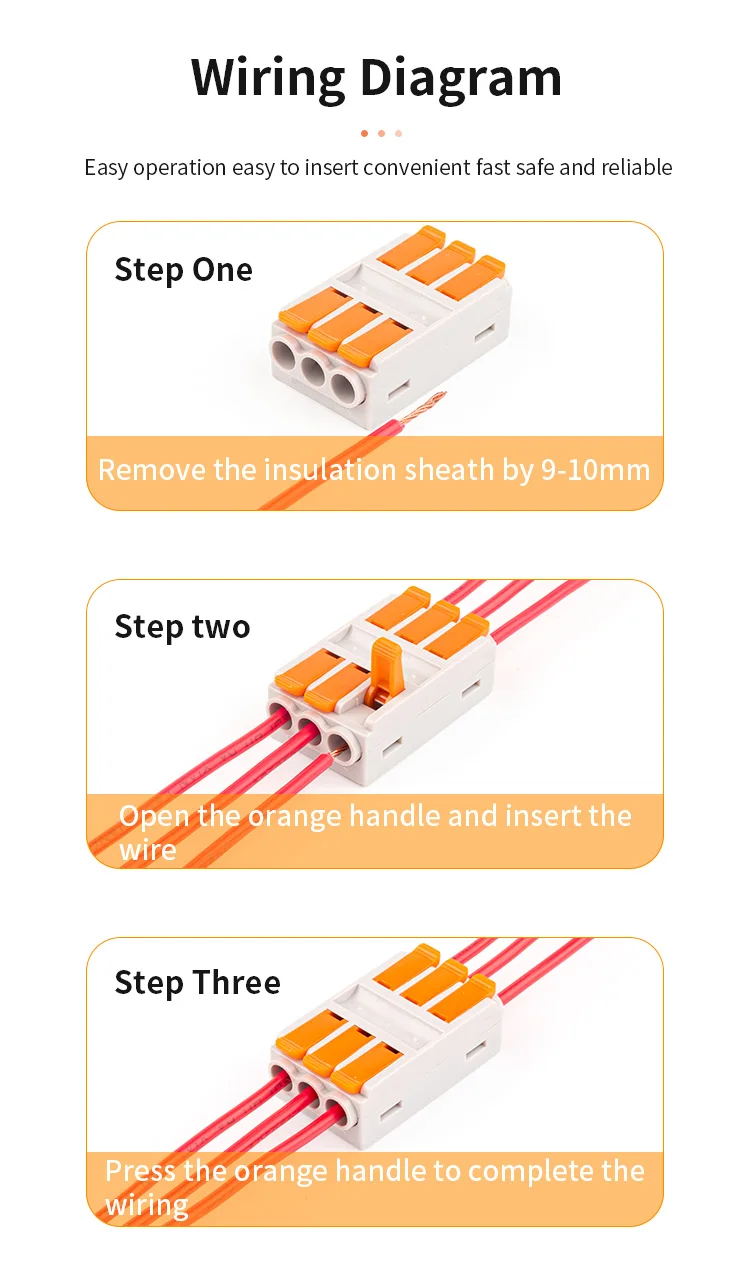 Wiring Diagram

Easy operation easy to insert convenient fast safe and reliable

Step One

Remove the insulation sheath by 9-10mm

Step two

Open the orange handle and insert the wire

Step Three

Press the orange handle to complete the wiring