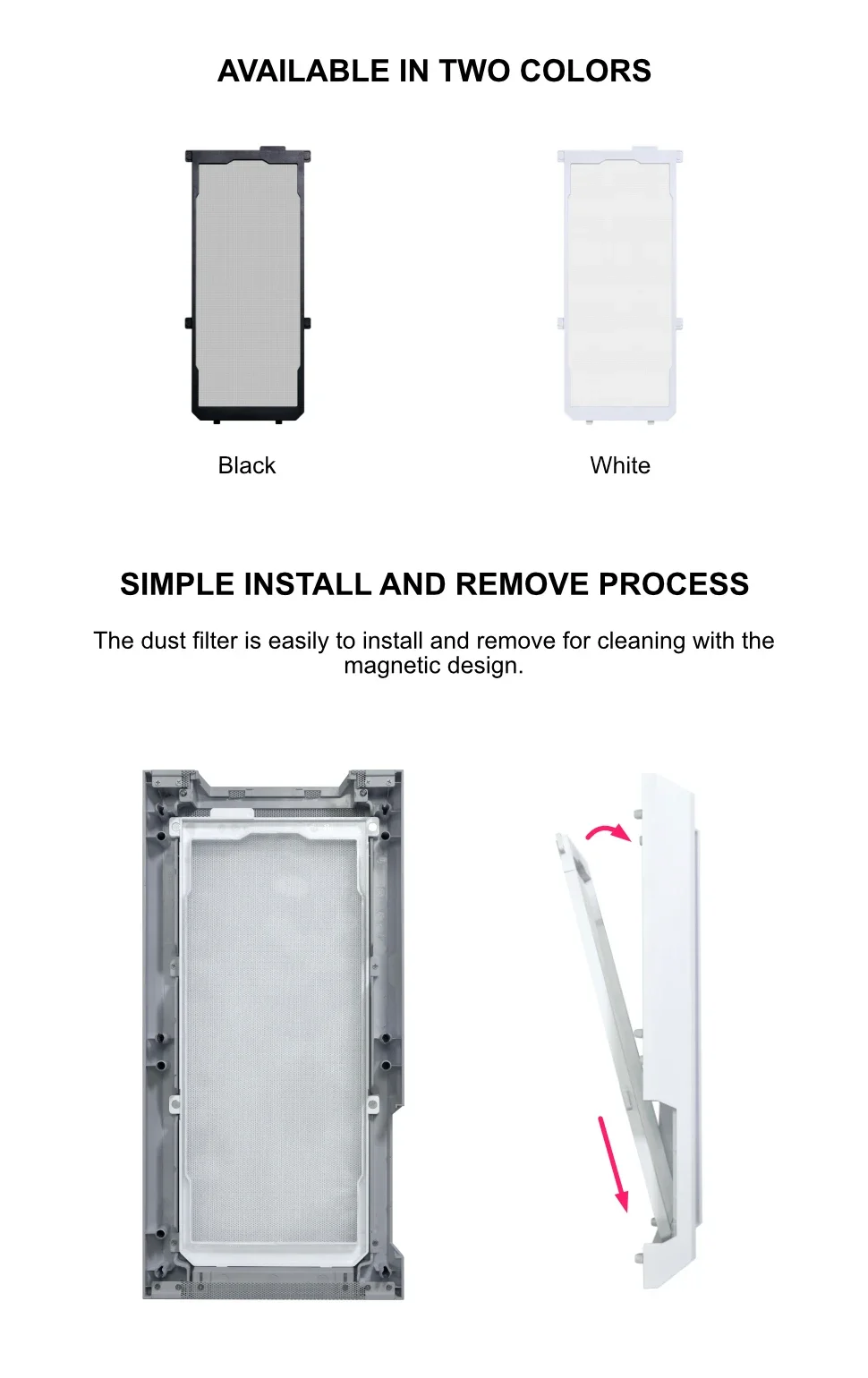 AVAILABLE IN TWO COLORS

Black

White

SIMPLE INSTALL AND REMOVE PROCESS

The dust filter is easily to install and remove for cleaning with the magnetic design.