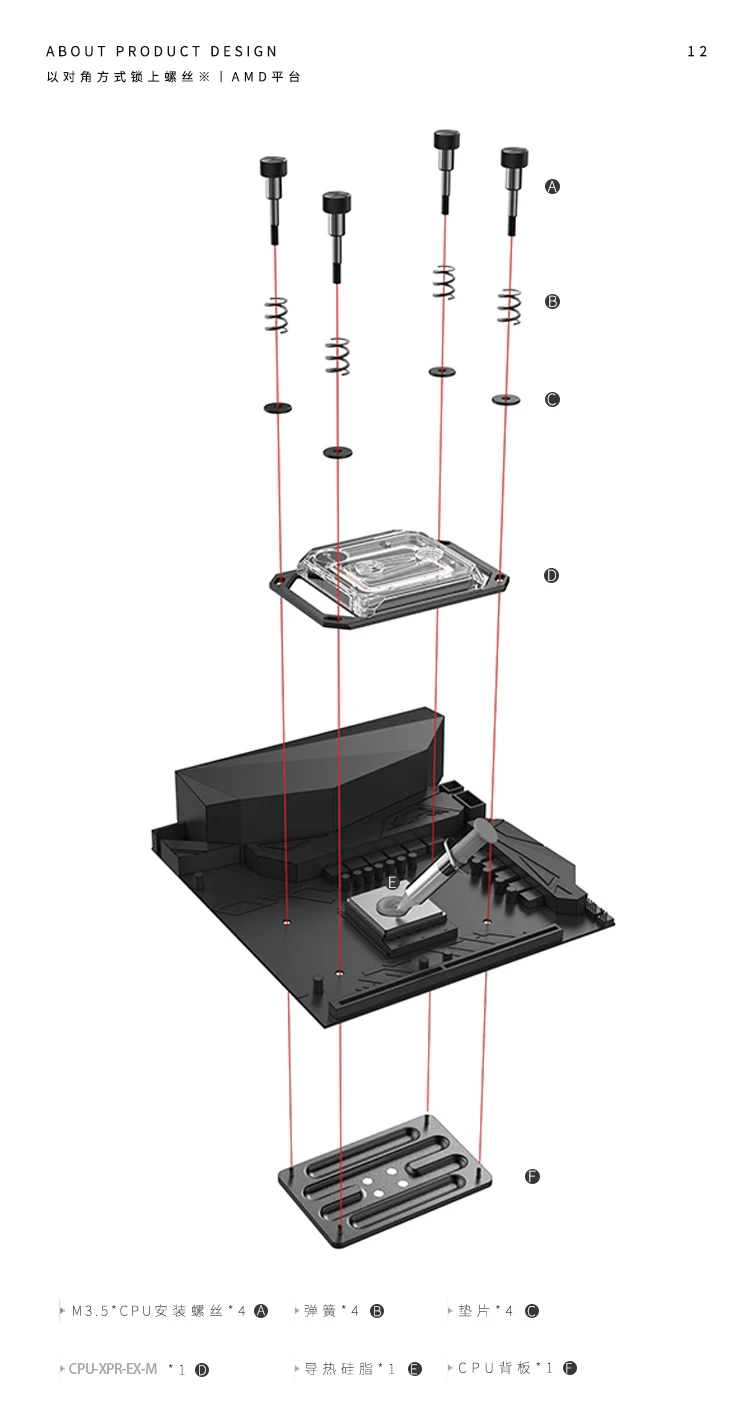 ABOUT PRODUCT DESIGN

12

以对角方式锁上螺丝※ | AMD平台

A

B

C

D

E

F

M3.5*CPU安装螺丝*4 A

弹簧*4 B

垫片*4 C

CPU-XPR-EX-M *1 D

导热硅脂*1 E

CPU背板*1 F