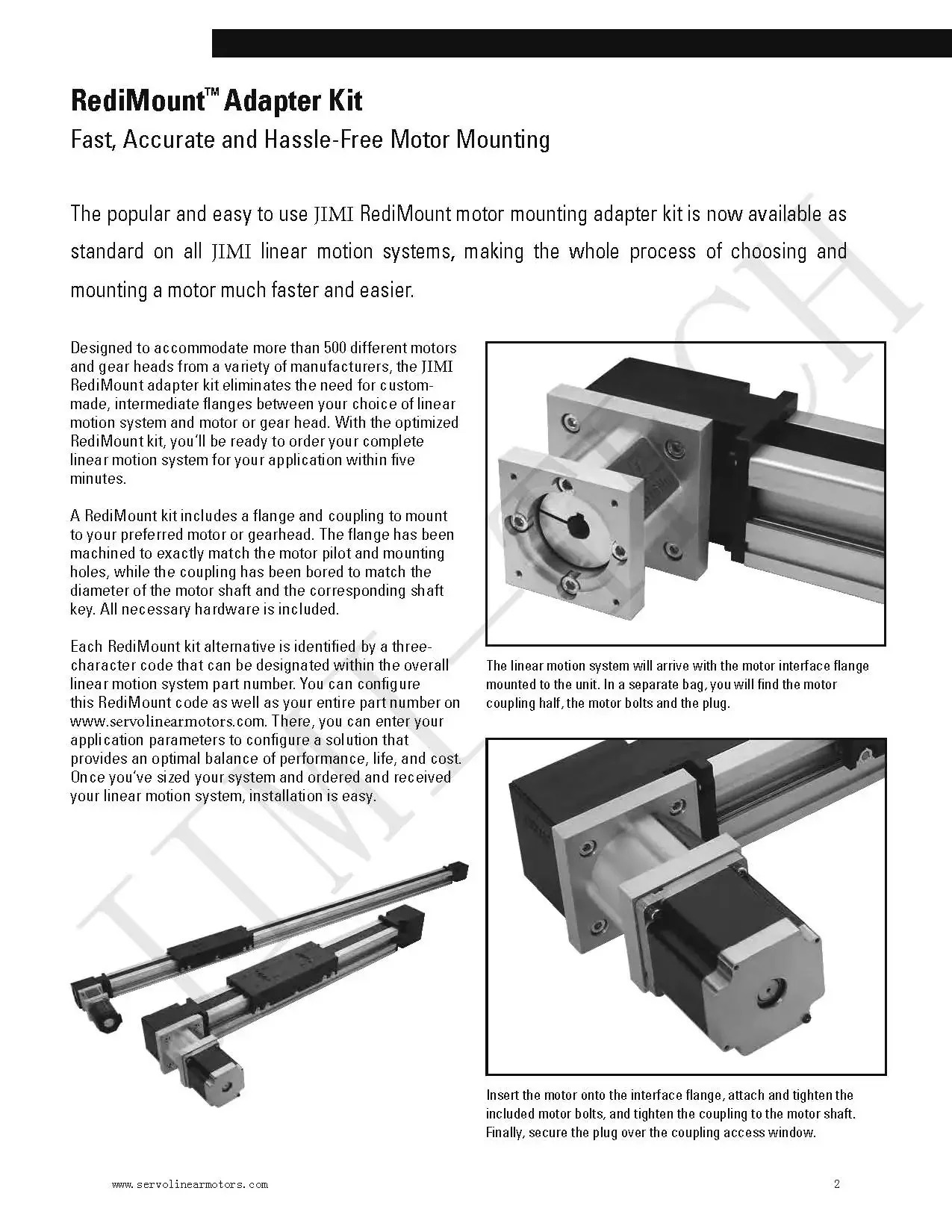 RediMount™ Adapter Kit

Fast, Accurate and Hassle-Free Motor Mounting

The popular and easy to use JIMI RediMount motor mounting adapter kit is now available as standard on all JIMI linear motion systems, making the whole process of choosing and mounting a motor much faster and easier.

Designed to accommodate more than 500 different motors and gear heads from a variety of manufacturers, the JIMI RediMount adapter kit eliminates the need for custom-made, intermediate flanges between your choice of linear motion system and motor or gear head. With the optimized RediMount kit, you'll be ready to order your complete linear motion system for your application within five minutes.

A RediMount kit includes a flange and coupling to mount to your preferred motor or gearhead. The flange has been machined to exactly match the motor pilot and mounting holes, while the coupling has been bored to match the diameter of the motor shaft and the corresponding shaft key. All necessary hardware is included.

Each RediMount kit alternative is identified by a three-character code that can be designated within the overall linear motion system part number. You can configure this RediMount code as well as your entire part number on www.servolinearmotors.com. There, you can enter your application parameters to configure a solution that provides an optimal balance of performance, life, and cost. Once you've sized your system and ordered and received your linear motion system, installation is easy.

The linear motion system will arrive with the motor interface flange mounted to the unit. In a separate bag, you will find the motor coupling half, the motor bolts and the plug.

Insert the motor onto the interface flange, attach and tighten the included motor bolts, and tighten the coupling to the motor shaft. Finally, secure the plug over the coupling access window.

JIMI-TECH

www.servolinearmotors.com

2