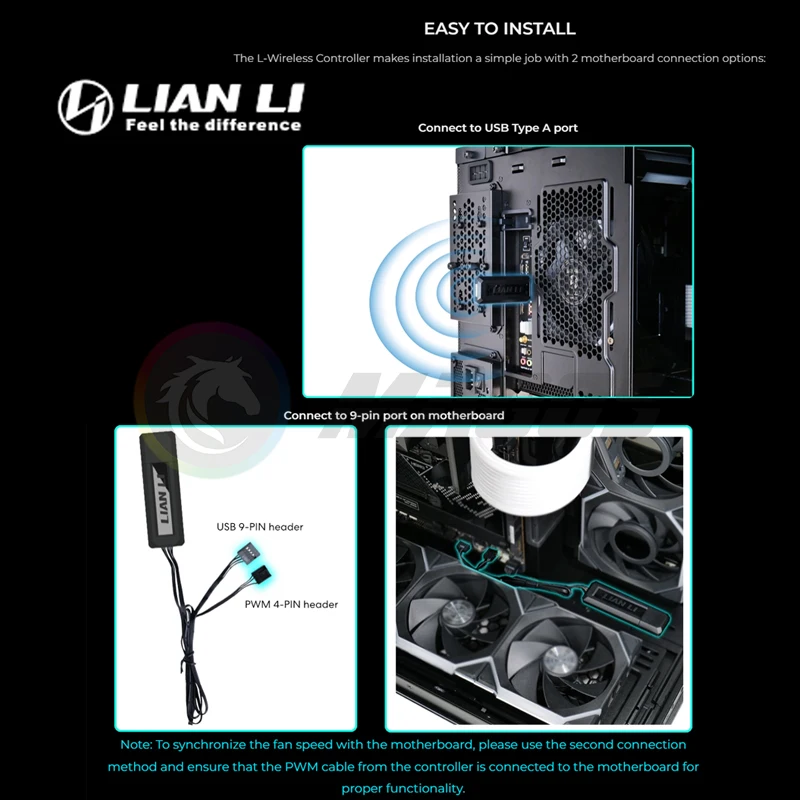 EASY TO INSTALL

The L-Wireless Controller makes installation a simple job with 2 motherboard connection options:

LIAN LI
Feel the difference

Connect to USB Type A port

LIAN LI

Connect to 9-pin port on motherboard

LIAN LI

USB 9-PIN header

PWM 4-PIN header

LIAN LI

Note: To synchronize the fan speed with the motherboard, please use the second connection method and ensure that the PWM cable from the controller is connected to the motherboard for proper functionality.