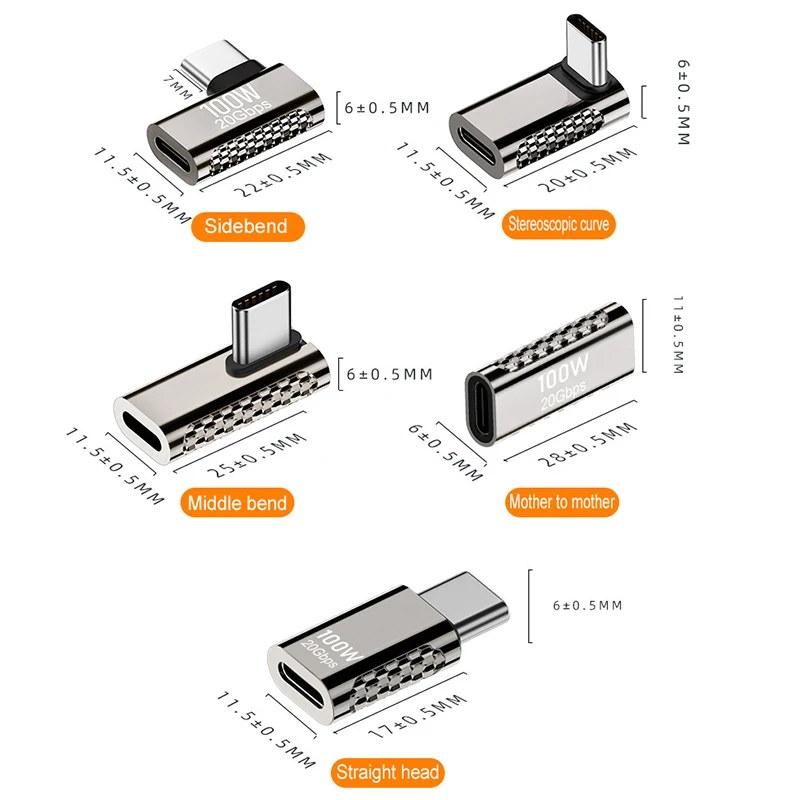 7MM
100W
20Gbps
6±0.5MM
11.5±0.5MM
22±0.5MM
Sidebend

6±0.5MM
11.5±0.5MM
20±0.5MM
Stereoscopic curve

6±0.5MM
11.5±0.5MM
25±0.5MM
Middle bend

11±0.5MM
100W
20Gbps
6±0.5MM
28±0.5MM
Mother to mother

6±0.5MM
100W
20Gbps
11.5±0.5MM
17±0.5MM
Straight head