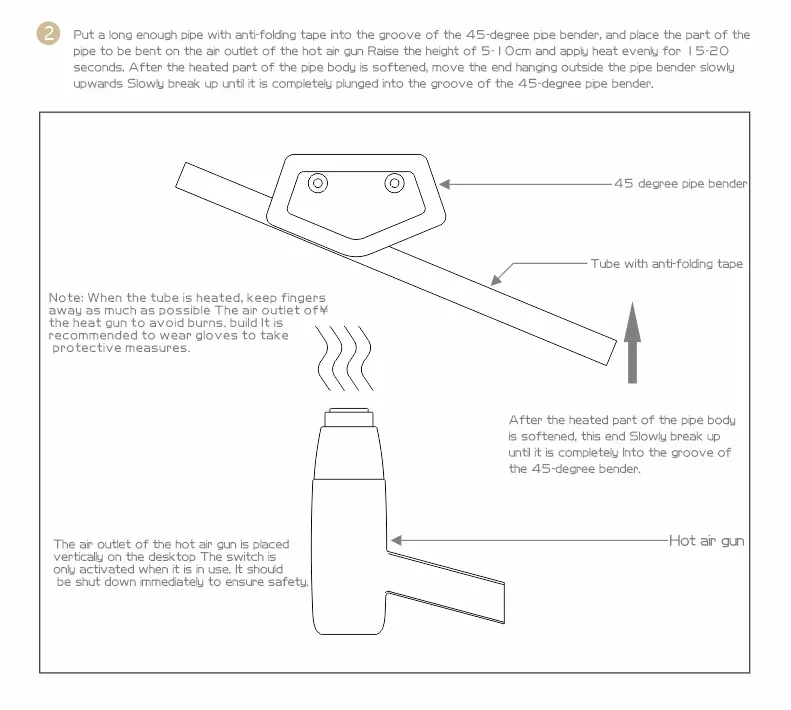 2 Put a long enough pipe with anti-folding tape into the groove of the 45-degree pipe bender, and place the part of the pipe to be bent on the air outlet of the hot air gun Raise the height of 5-10cm and apply heat evenly for 15-20 seconds. After the heated part of the pipe body is softened, move the end hanging outside the pipe bender slowly upwards Slowly break up until it is completely plunged into the groove of the 45-degree pipe bender.

45 degree pipe bender

Tube with anti-folding tape

Note: When the tube is heated, keep fingers away as much as possible The air outlet of¥ the heat gun to avoid burns. build It is recommended to wear gloves to take protective measures.

After the heated part of the pipe body is softened, this end Slowly break up until it is completely Into the groove of the 45-degree bender.

The air outlet of the hot air gun is placed vertically on the desktop The switch is only activated when it is in use. It should be shut down immediately to ensure safety.

Hot air gun