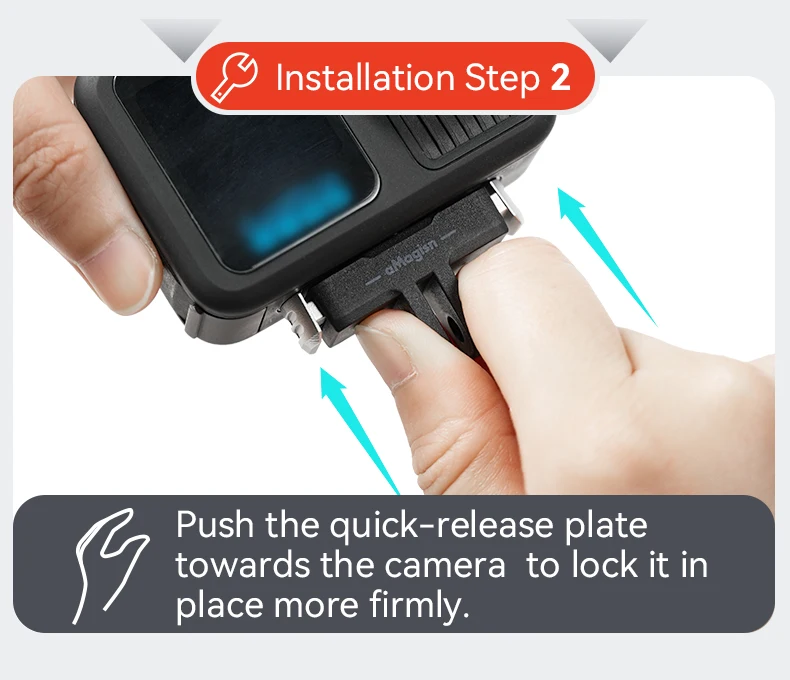 Installation Step 2

aMagisn

Push the quick-release plate towards the camera to lock it in place more firmly.