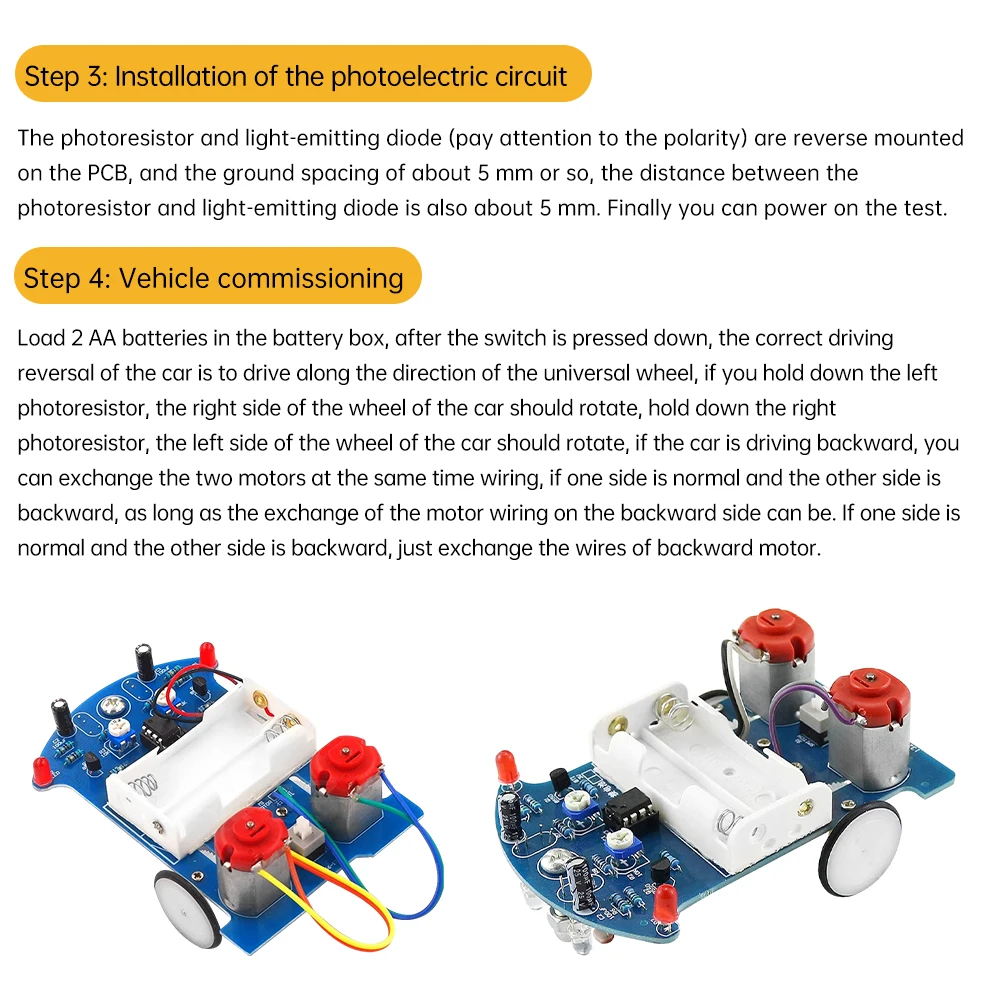 Step 3: Installation of the photoelectric circuit

The photoresistor and light-emitting diode (pay attention to the polarity) are reverse mounted on the PCB, and the ground spacing of about 5 mm or so, the distance between the photoresistor and light-emitting diode is also about 5 mm. Finally you can power on the test.

Step 4: Vehicle commissioning

Load 2 AA batteries in the battery box, after the switch is pressed down, the correct driving reversal of the car is to drive along the direction of the universal wheel, if you hold down the left photoresistor, the right side of the wheel of the car should rotate, hold down the right photoresistor, the left side of the wheel of the car should rotate, if the car is driving backward, you can exchange the two motors at the same time wiring, if one side is normal and the other side is backward, as long as the exchange of the motor wiring on the backward side can be. If one side is normal and the other side is backward, just exchange the wires of backward motor.