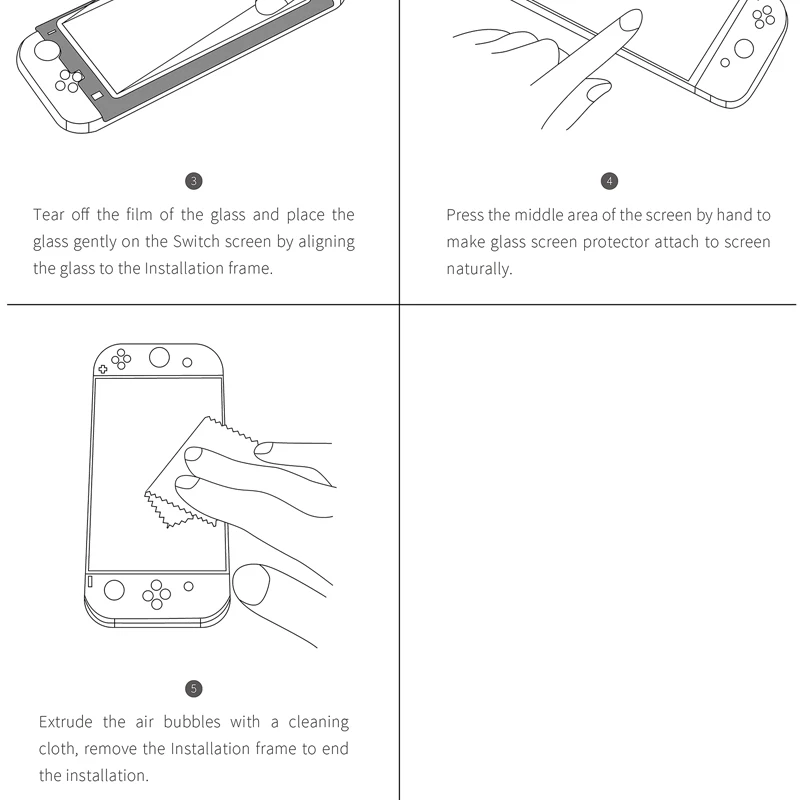 3

Tear off the film of the glass and place the glass gently on the Switch screen by aligning the glass to the Installation frame.

4

Press the middle area of the screen by hand to make glass screen protector attach to screen naturally.

5

Extrude the air bubbles with a cleaning cloth, remove the Installation frame to end the installation.