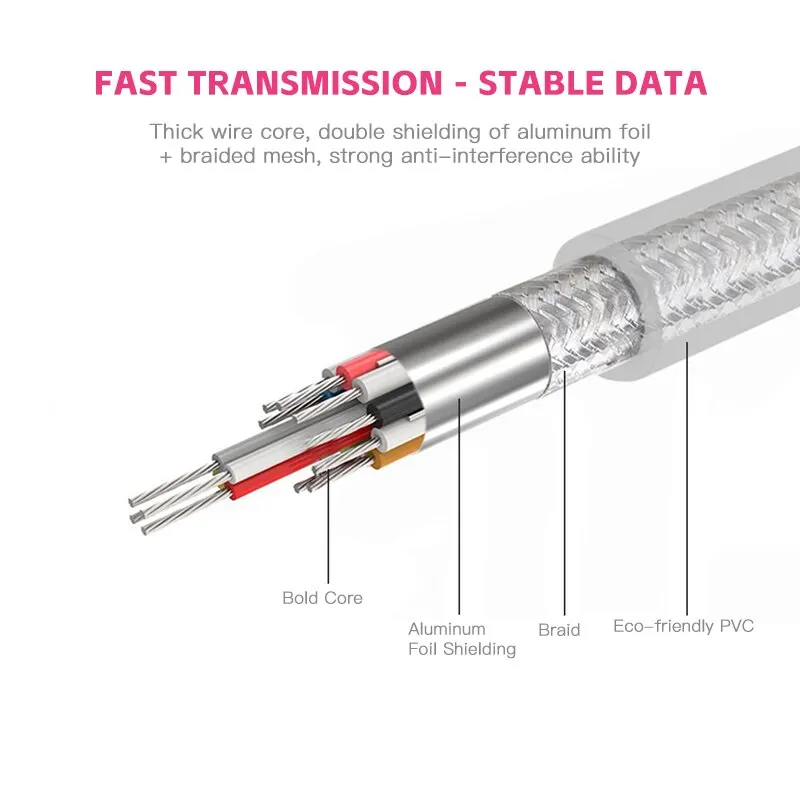 FAST TRANSMISSION - STABLE DATA

Thick wire core, double shielding of aluminum foil + braided mesh, strong anti-interference ability

Bold Core

Aluminum Foil Shielding

Braid

Eco-friendly PVC