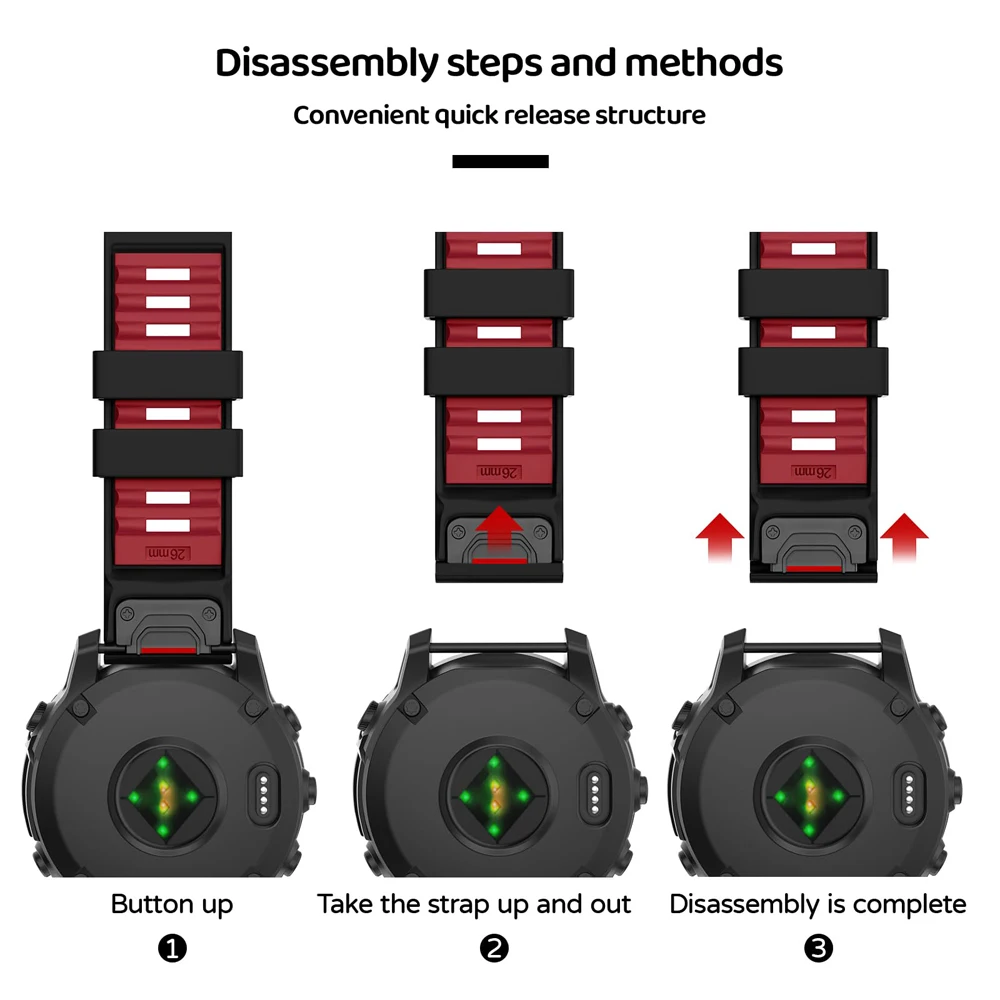 Disassembly steps and methods

Convenient quick release structure

26mm

26mm

26mm

Button up

❶

Take the strap up and out

❷

Disassembly is complete

❸