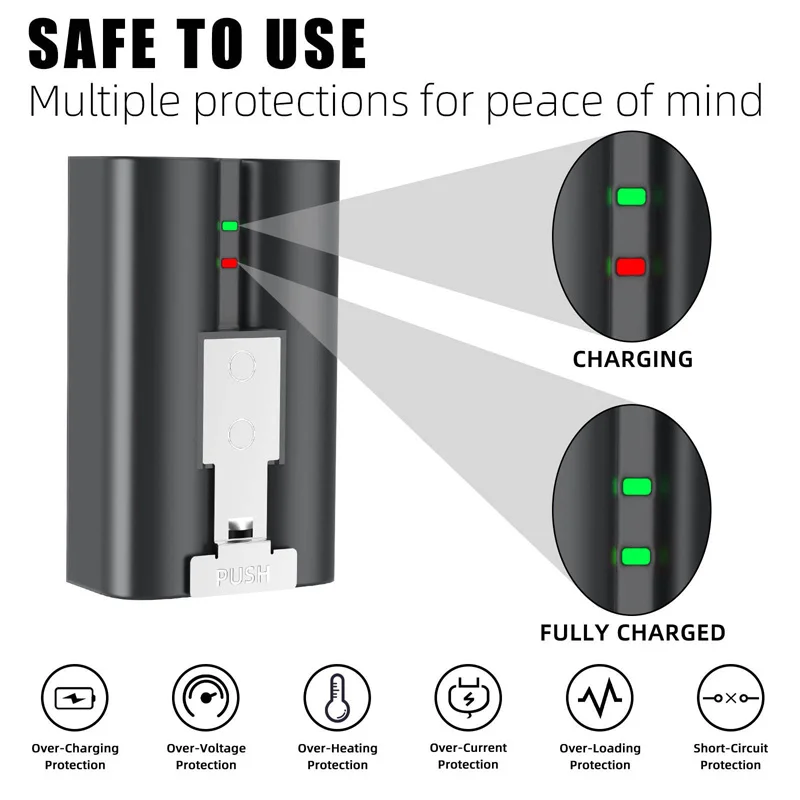 SAFE TO USE
Multiple protections for peace of mind

PUSH

CHARGING

FULLY CHARGED

Over-Charging Protection

Over-Voltage Protection

Over-Heating Protection

Over-Current Protection

Over-Loading Protection

Short-Circuit Protection