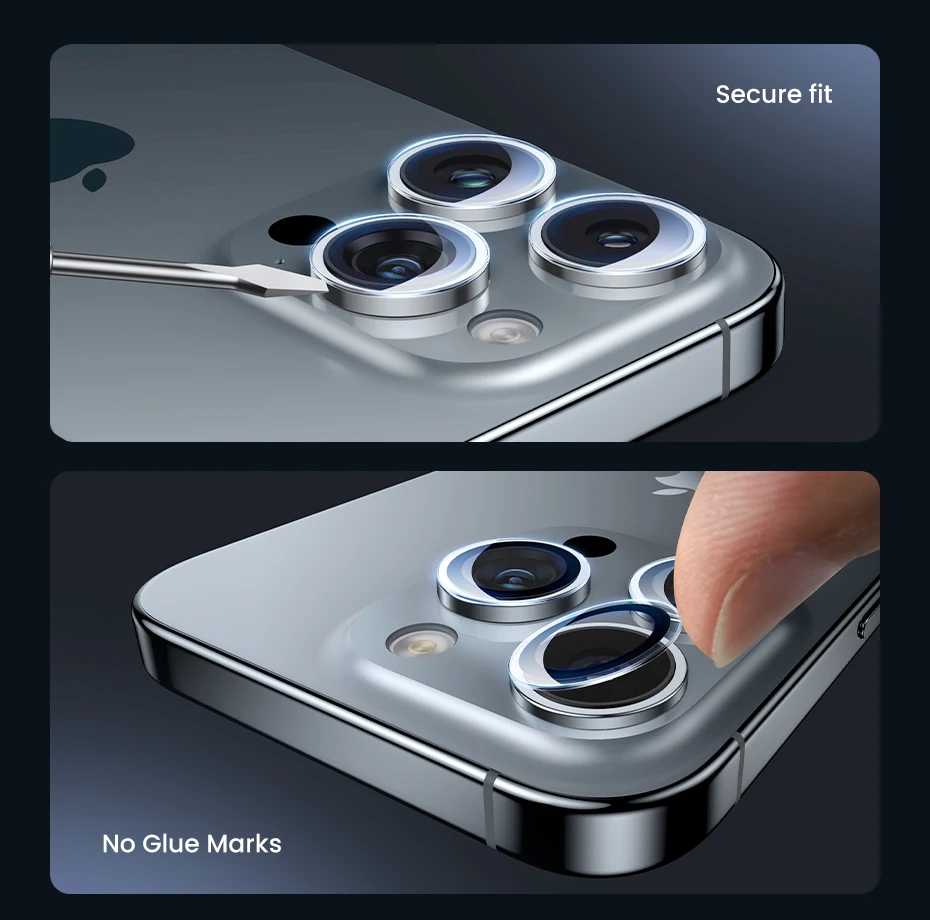 Secure fit

No Glue Marks