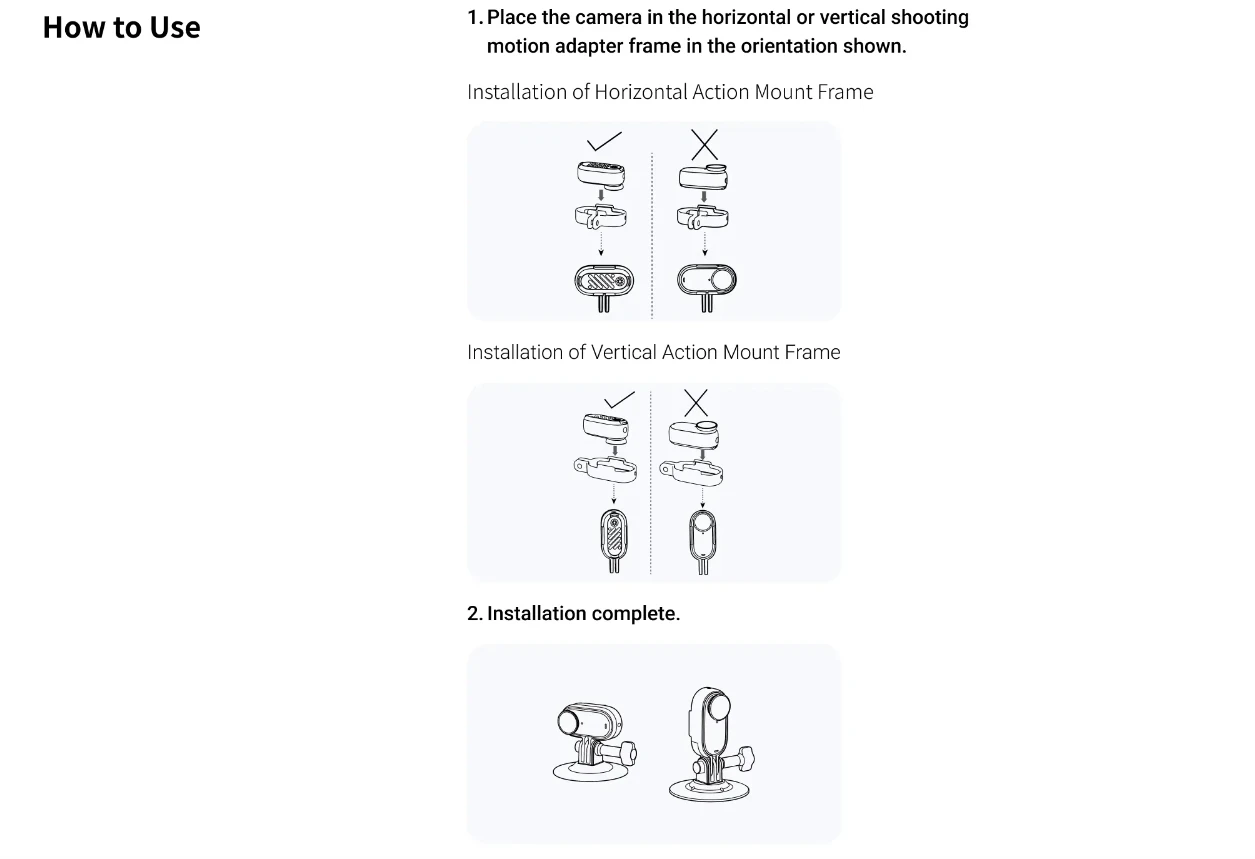 How to Use

1. Place the camera in the horizontal or vertical shooting motion adapter frame in the orientation shown.

Installation of Horizontal Action Mount Frame

Installation of Vertical Action Mount Frame

2. Installation complete.