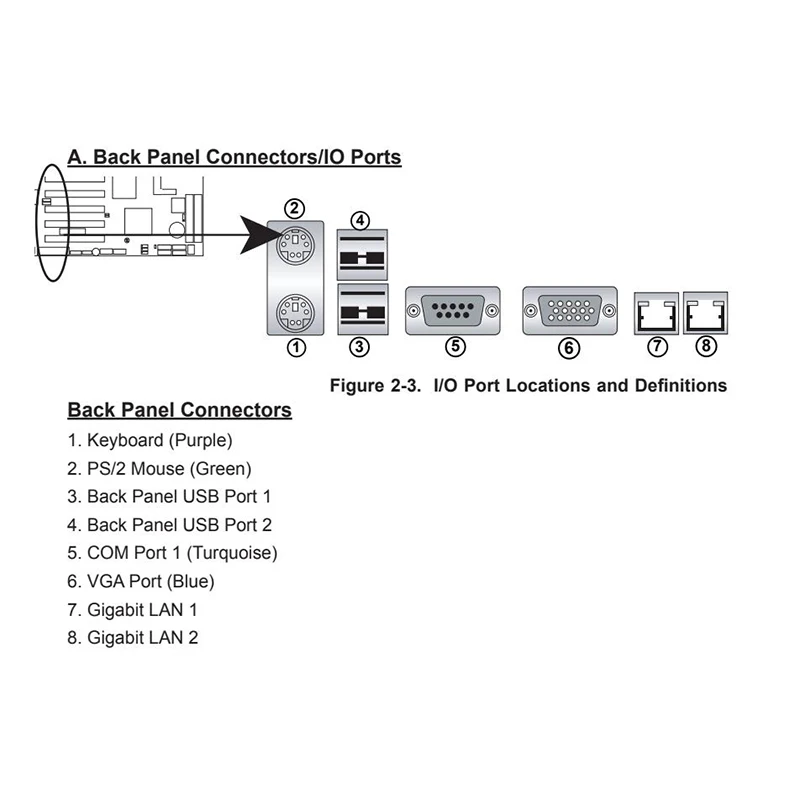 A. Back Panel Connectors/IO Ports

2
4
1
3
5
6
7
8

Figure 2-3. I/O Port Locations and Definitions

Back Panel Connectors

1. Keyboard (Purple)
2. PS/2 Mouse (Green)
3. Back Panel USB Port 1
4. Back Panel USB Port 2
5. COM Port 1 (Turquoise)
6. VGA Port (Blue)
7. Gigabit LAN 1
8. Gigabit LAN 2