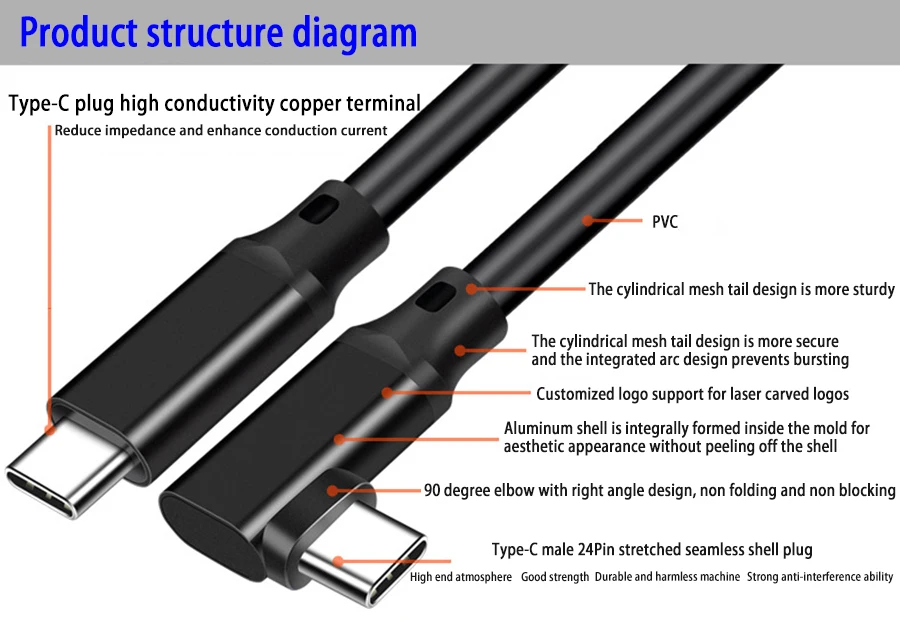 Product structure diagram

Type-C plug high conductivity copper terminal

Reduce impedance and enhance conduction current

PVC

The cylindrical mesh tail design is more sturdy

The cylindrical mesh tail design is more secure and the integrated arc design prevents bursting

Customized logo support for laser carved logos

Aluminum shell is integrally formed inside the mold for aesthetic appearance without peeling off the shell

90 degree elbow with right angle design, non folding and non blocking

Type-C male 24Pin stretched seamless shell plug

High end atmosphere Good strength Durable and harmless machine Strong anti-interference ability