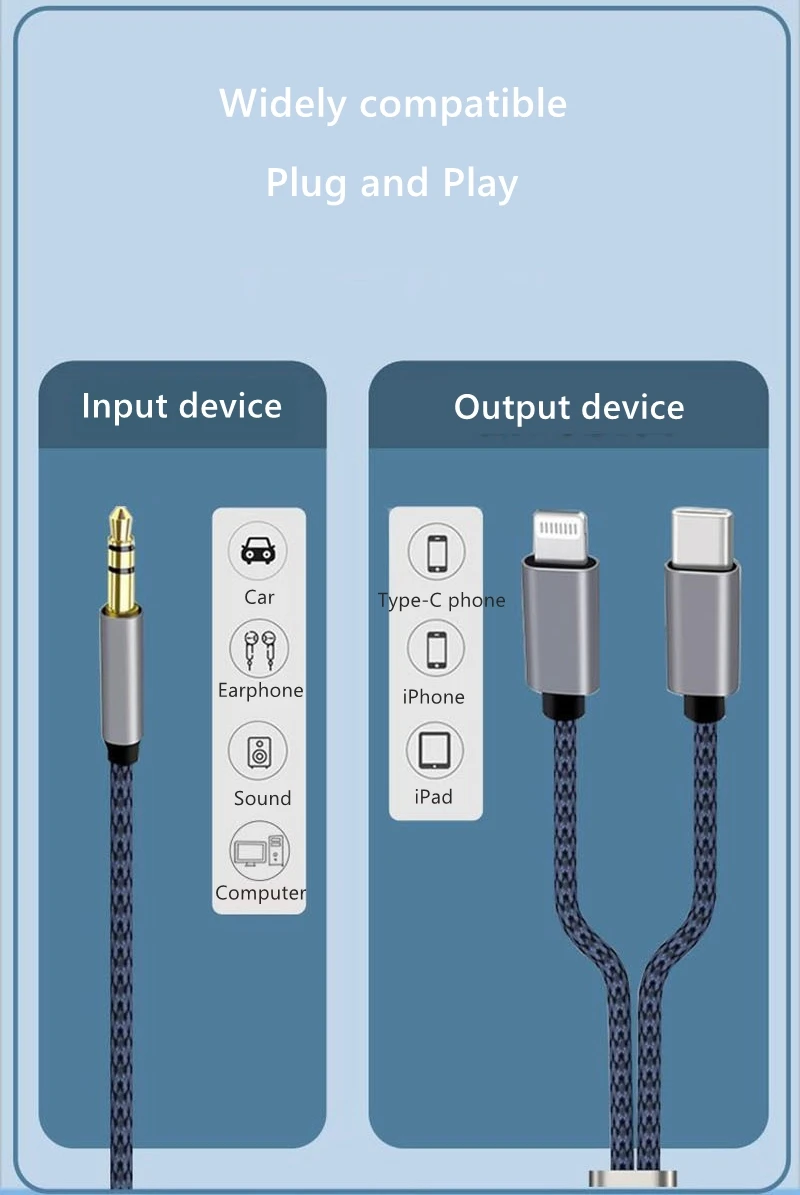 Widely compatible

Plug and Play

Input device

Car

Earphone

Sound

Computer

Output device

Type-C phone

iPhone

iPad