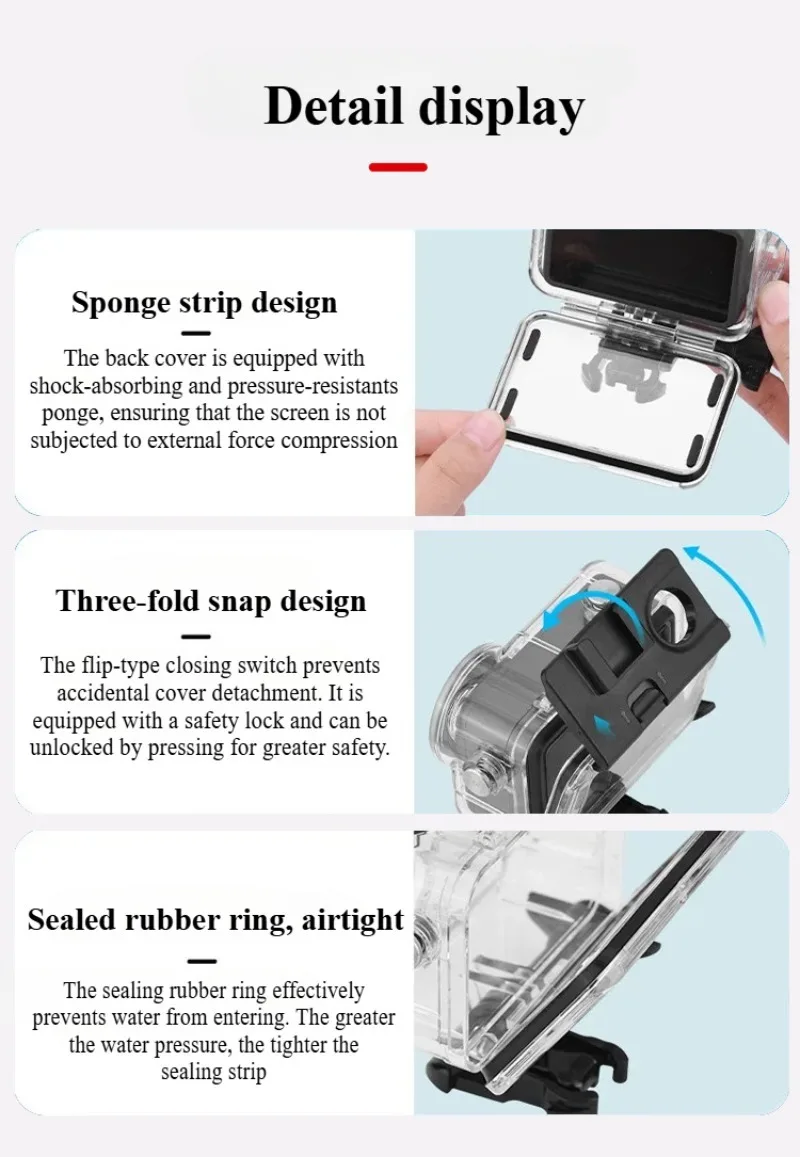 Detail display

Sponge strip design

The back cover is equipped with shock-absorbing and pressure-resistants ponge, ensuring that the screen is not subjected to external force compression

Three-fold snap design

The flip-type closing switch prevents accidental cover detachment. It is equipped with a safety lock and can be unlocked by pressing for greater safety.

Sealed rubber ring, airtight

The sealing rubber ring effectively prevents water from entering. The greater the water pressure, the tighter the sealing strip