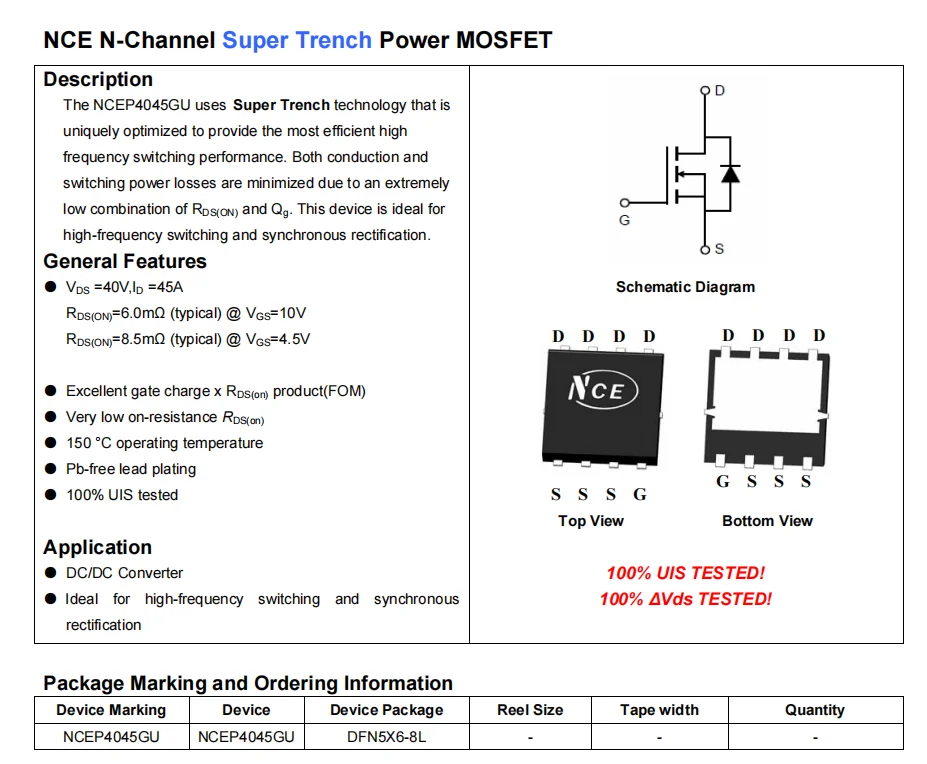 NCE N-Channel Super Trench Power MOSFET

Description

The NCEP4045GU uses Super Trench technology that is uniquely optimized to provide the most efficient high frequency switching performance. Both conduction and switching power losses are minimized due to an extremely low combination of $R_{DS(ON)}$ and $Q_g$. This device is ideal for high-frequency switching and synchronous rectification.

General Features

● $V_{DS}$ =40V,$I_D$ =45A
$R_{DS(ON)}$=6.0mΩ (typical) @ $V_{GS}$=10V
$R_{DS(ON)}$=8.5mΩ (typical) @ $V_{GS}$=4.5V

● Excellent gate charge x $R_{DS(on)}$ product(FOM)
● Very low on-resistance $R_{DS(on)}$
● 150 °C operating temperature
● Pb-free lead plating
● 100% UIS tested

Application

● DC/DC Converter
● Ideal for high-frequency switching and synchronous rectification

D
G
S
Schematic Diagram

D D D D
NCE
S S S G
Top View

D D D D
G S S S
Bottom View

100% UIS TESTED!
100% ΔVds TESTED!

Package Marking and Ordering Information

| Device Marking | Device | Device Package | Reel Size | Tape width | Quantity |
|---|---|---|---|---|---|
| NCEP4045GU | NCEP4045GU | DFN5X6-8L | - | - | - |