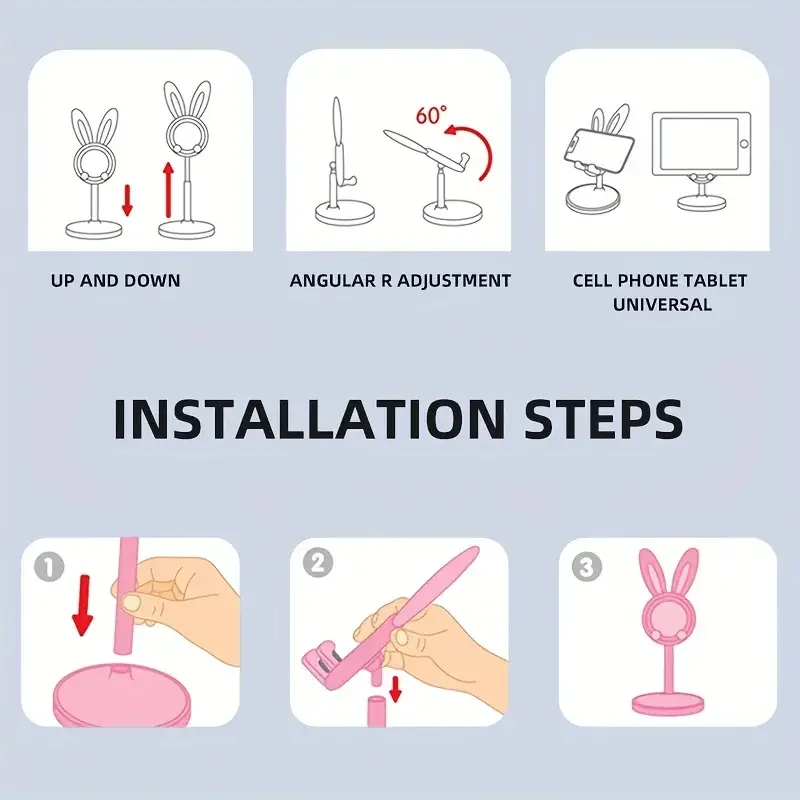 60°

UP AND DOWN

ANGULAR R ADJUSTMENT

CELL PHONE TABLET UNIVERSAL

INSTALLATION STEPS

1

2

3