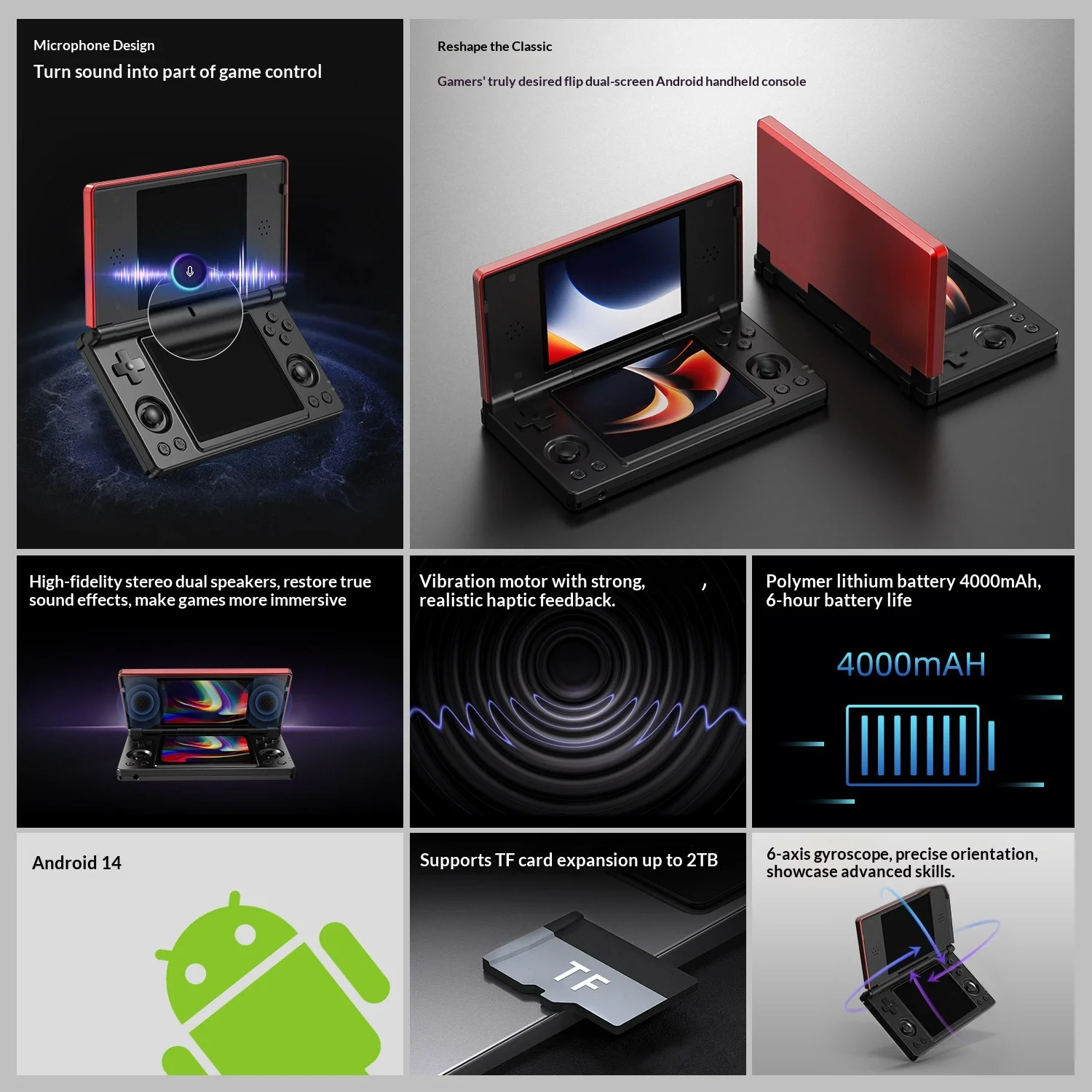 Microphone Design

Turn sound into part of game control

Reshape the Classic

Gamers' truly desired flip dual-screen Android handheld console

High-fidelity stereo dual speakers, restore true sound effects, make games more immersive

Vibration motor with strong, , realistic haptic feedback.

Polymer lithium battery 4000mAh, 6-hour battery life

4000mAH

Android 14

Supports TF card expansion up to 2TB

TF

6-axis gyroscope, precise orientation, showcase advanced skills.