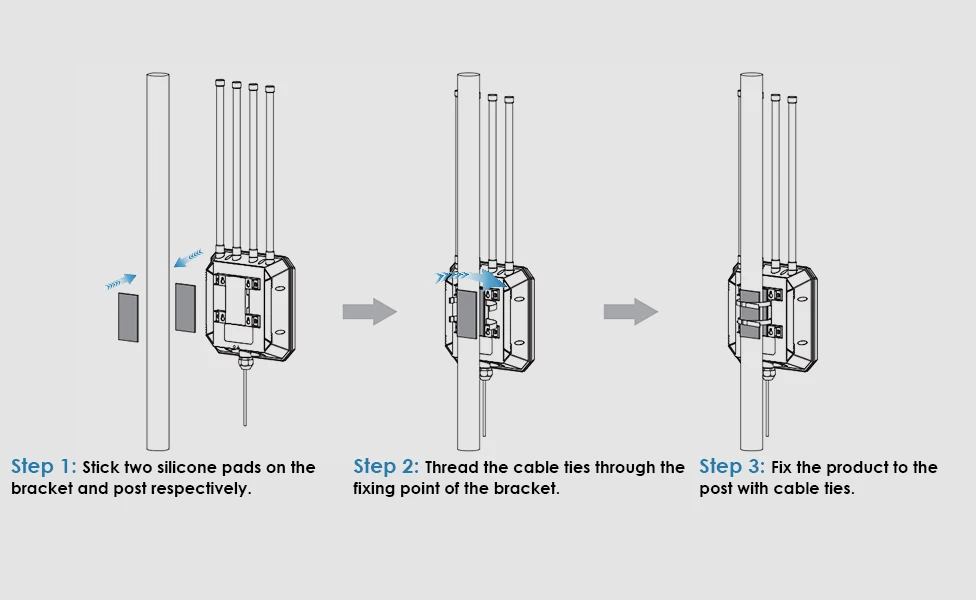 Step 1: Stick two silicone pads on the bracket and post respectively.

Step 2: Thread the cable ties through the fixing point of the bracket.

Step 3: Fix the product to the post with cable ties.