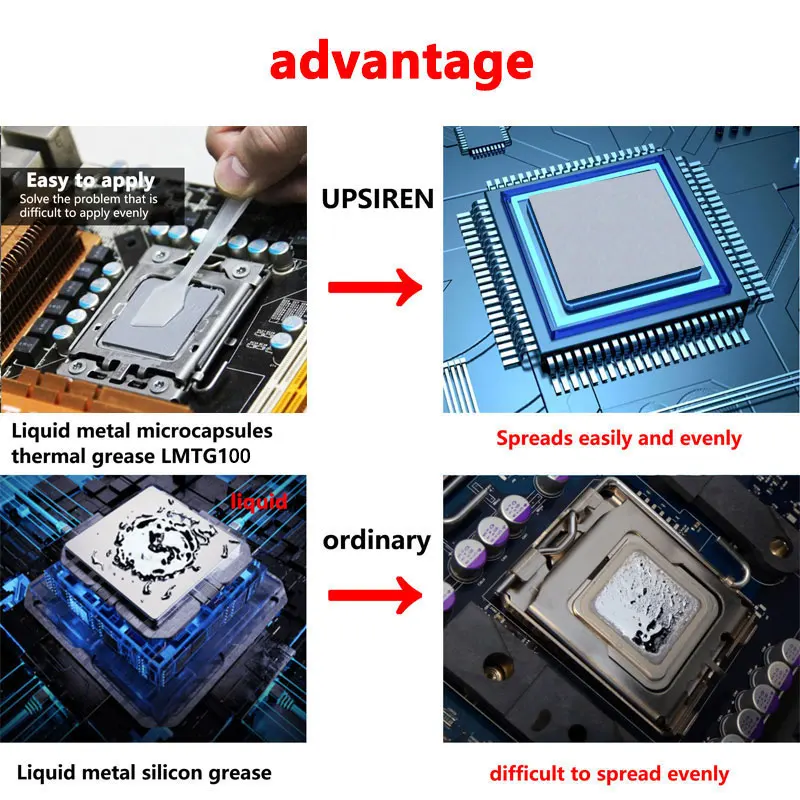 advantage

Easy to apply
Solve the problem that is difficult to apply evenly

UPSIREN

Liquid metal microcapsules thermal grease LMTG100

Spreads easily and evenly

liquid

ordinary

Liquid metal silicon grease

difficult to spread evenly