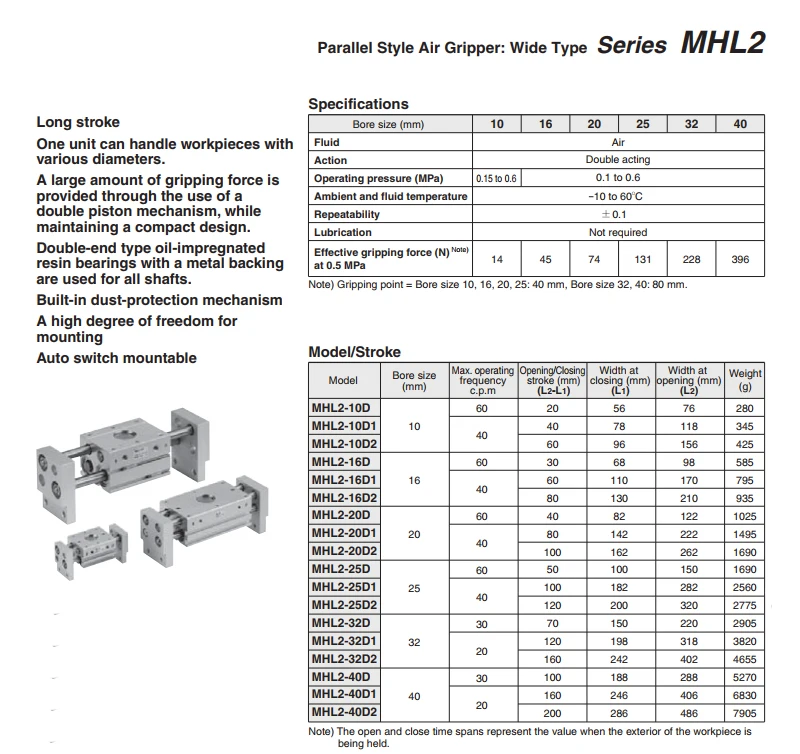 Parallel Style Air Gripper: Wide Type Series MHL2

Long stroke

One unit can handle workpieces with various diameters.

A large amount of gripping force is provided through the use of a double piston mechanism, while maintaining a compact design.

Double-end type oil-impregnated resin bearings with a metal backing are used for all shafts.

Built-in dust-protection mechanism

A high degree of freedom for mounting

Auto switch mountable

Specifications

| Bore size (mm) | 10 | 16 | 20 | 25 | 32 | 40 |
|---|---|---|---|---|---|---|
| Fluid | Air | | | | | |
| Action | Double acting | | | | | |
| Operating pressure (MPa) | 0.15 to 0.6 | 0.1 to 0.6 | | | | |
| Ambient and fluid temperature | −10 to 60°C | | | | | |
| Repeatability | ±0.1 | | | | | |
| Lubrication | Not required | | | | | |
| Effective gripping force (N) Note) at 0.5 MPa | 14 | 45 | 74 | 131 | 228 | 396 |

Note) Gripping point = Bore size 10, 16, 20, 25: 40 mm, Bore size 32, 40: 80 mm.

Model/Stroke

| Model | Bore size (mm) | Max. operating frequency c.p.m | Opening/Closing stroke (mm) (L2-L1) | Width at closing (mm) (L1) | Width at opening (mm) (L2) | Weight (g) |
|---|---|---|---|---|---|---|
| MHL2-10D | 10 | 60 | 20 | 56 | 76 | 280 |
| MHL2-10D1 | | 40 | 40 | 78 | 118 | 345 |
| MHL2-10D2 | | | 60 | 96 | 156 | 425 |
| MHL2-16D | 16 | 60 | 30 | 68 | 98 | 585 |
| MHL2-16D1 | | 40 | 60 | 110 | 170 | 795 |
| MHL2-16D2 | | | 80 | 130 | 210 | 935 |
| MHL2-20D | 20 | 60 | 40 | 82 | 122 | 1025 |
| MHL2-20D1 | | 40 | 80 | 142 | 222 | 1495 |
| MHL2-20D2 | | | 100 | 162 | 262 | 1690 |
| MHL2-25D | 25 | 60 | 50 | 100 | 150 | 1690 |
| MHL2-25D1 | | 40 | 100 | 182 | 282 | 2560 |
| MHL2-25D2 | | | 120 | 200 | 320 | 2775 |
| MHL2-32D | 32 | 30 | 70 | 150 | 220 | 2905 |
| MHL2-32D1 | | 20 | 120 | 198 | 318 | 3820 |
| MHL2-32D2 | | | 160 | 242 | 402 | 4655 |
| MHL2-40D | 40 | 30 | 100 | 188 | 288 | 5270 |
| MHL2-40D1 | | 20 | 160 | 246 | 406 | 6830 |
| MHL2-40D2 | | | 200 | 286 | 486 | 7905 |

Note) The open and close time spans represent the value when the exterior of the workpiece is being held.