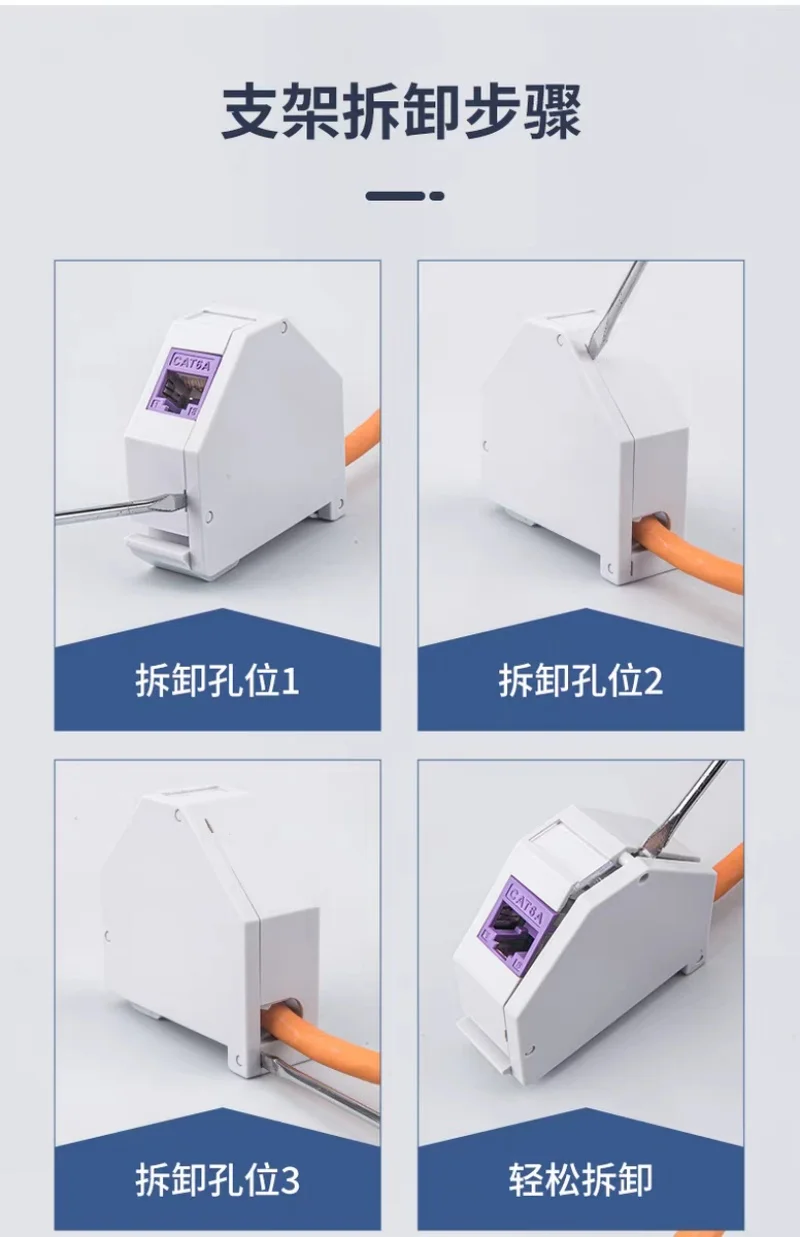 支架拆卸步骤

CAT6A

拆卸孔位1

拆卸孔位2

拆卸孔位3

CAT6A

轻松拆卸