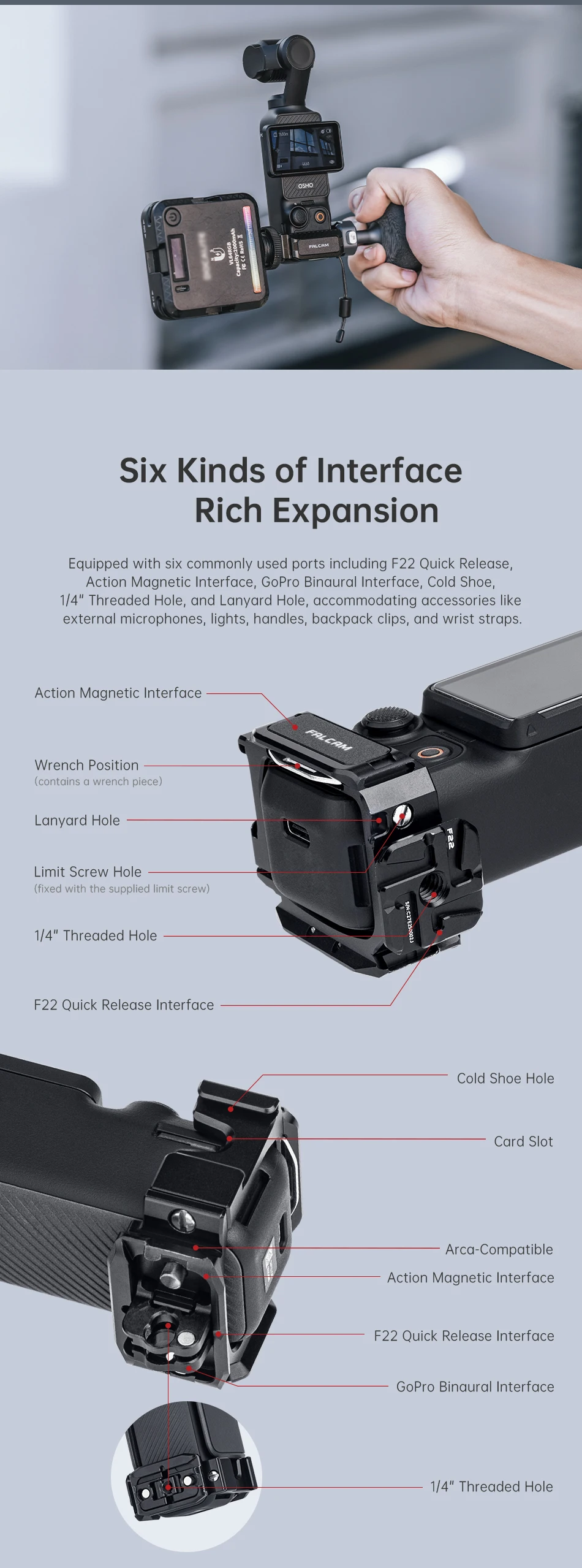 OSMO

FALCAM

Six Kinds of Interface
Rich Expansion

Equipped with six commonly used ports including F22 Quick Release, Action Magnetic Interface, GoPro Binaural Interface, Cold Shoe, 1/4" Threaded Hole, and Lanyard Hole, accommodating accessories like external microphones, lights, handles, backpack clips, and wrist straps.

Action Magnetic Interface

Wrench Position
(contains a wrench piece)

Lanyard Hole

Limit Screw Hole
(fixed with the supplied limit screw)

1/4" Threaded Hole

F22 Quick Release Interface

FALCAM

F22

Cold Shoe Hole

Card Slot

Arca-Compatible

Action Magnetic Interface

F22 Quick Release Interface

GoPro Binaural Interface

1/4" Threaded Hole