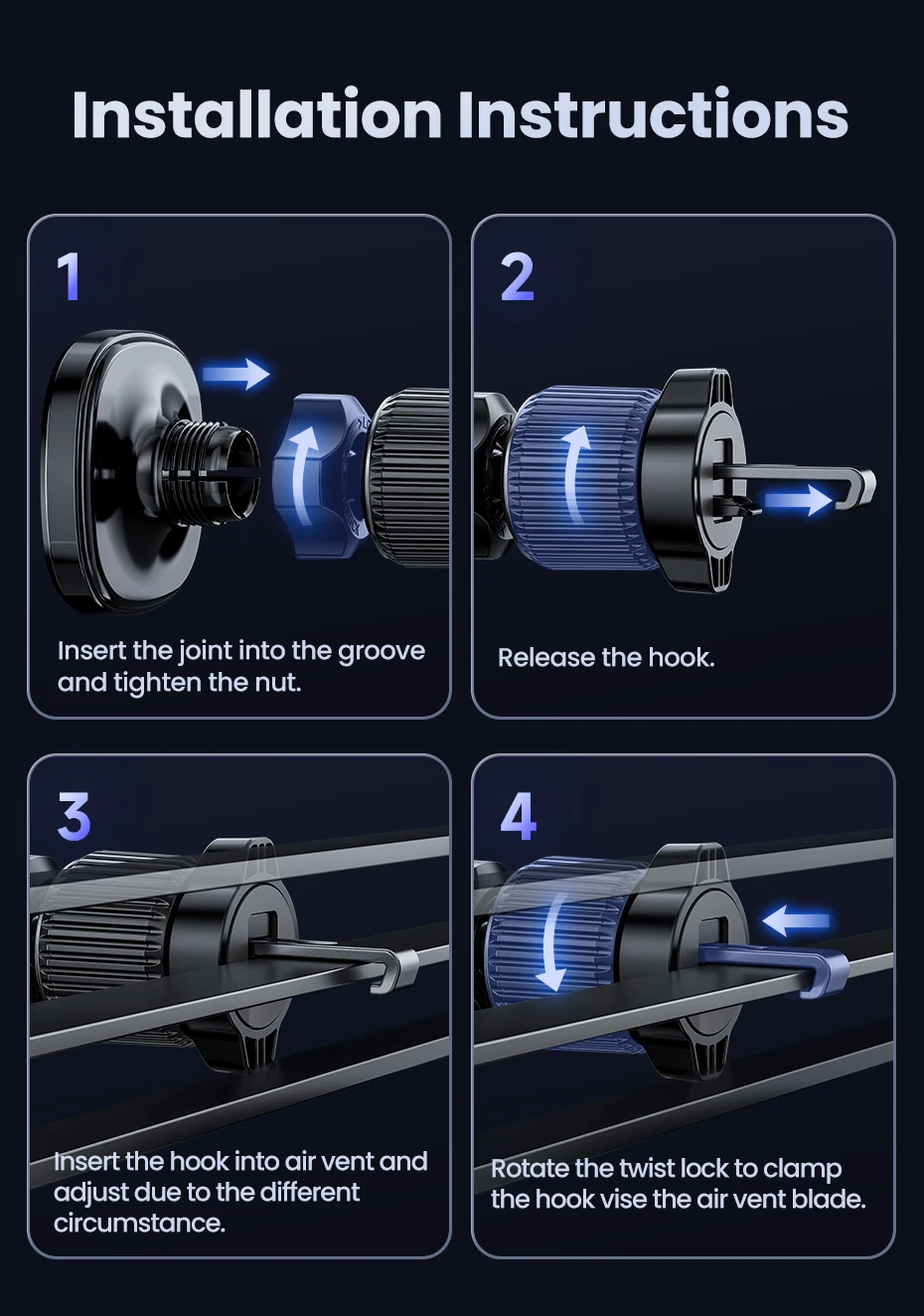 Installation Instructions

1

Insert the joint into the groove and tighten the nut.

2

Release the hook.

3

Insert the hook into air vent and adjust due to the different circumstance.

4

Rotate the twist lock to clamp the hook vise the air vent blade.