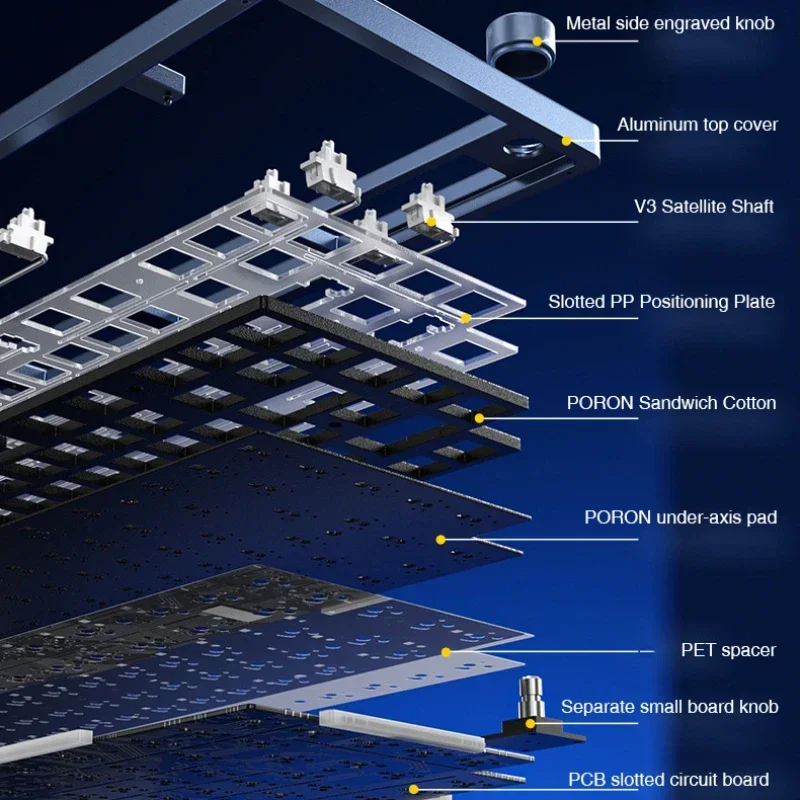 Metal side engraved knob

Aluminum top cover

V3 Satellite Shaft

Slotted PP Positioning Plate

PORON Sandwich Cotton

PORON under-axis pad

PET spacer

Separate small board knob

PCB slotted circuit board