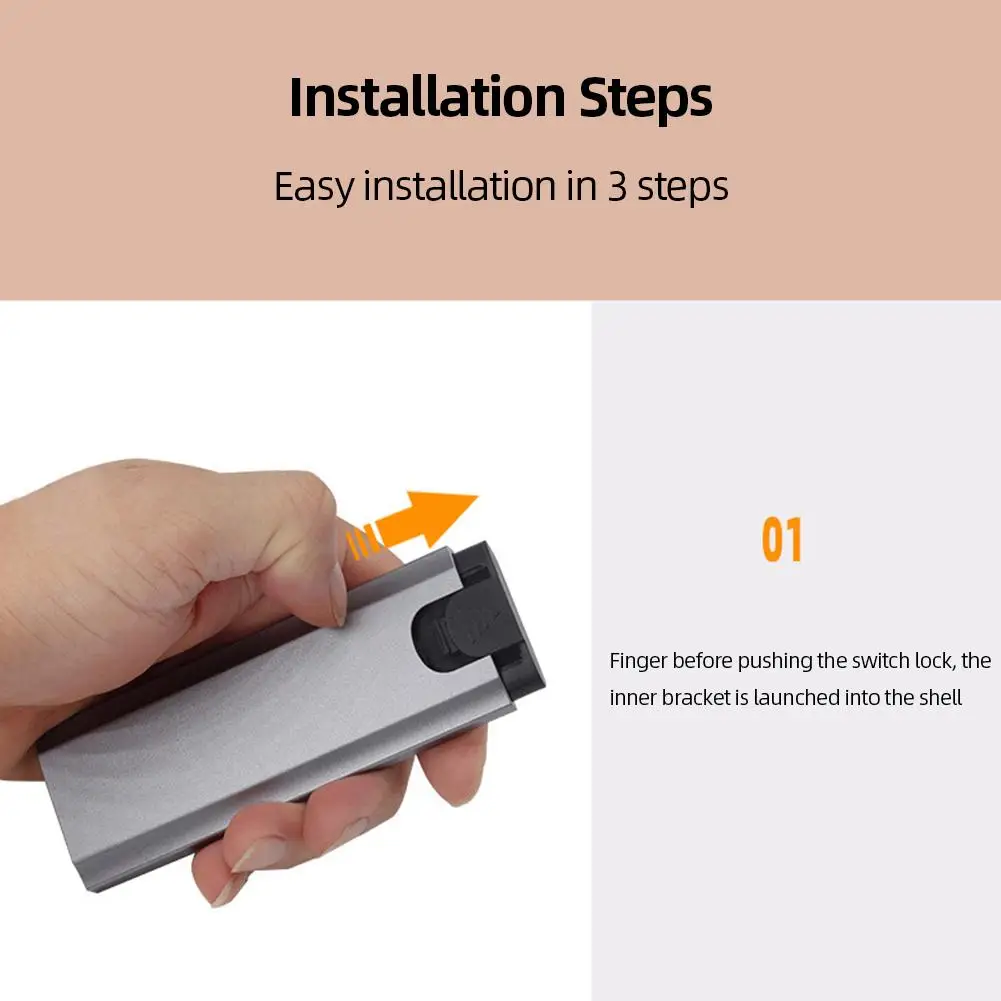 Installation Steps

Easy installation in 3 steps

01

Finger before pushing the switch lock, the inner bracket is launched into the shell