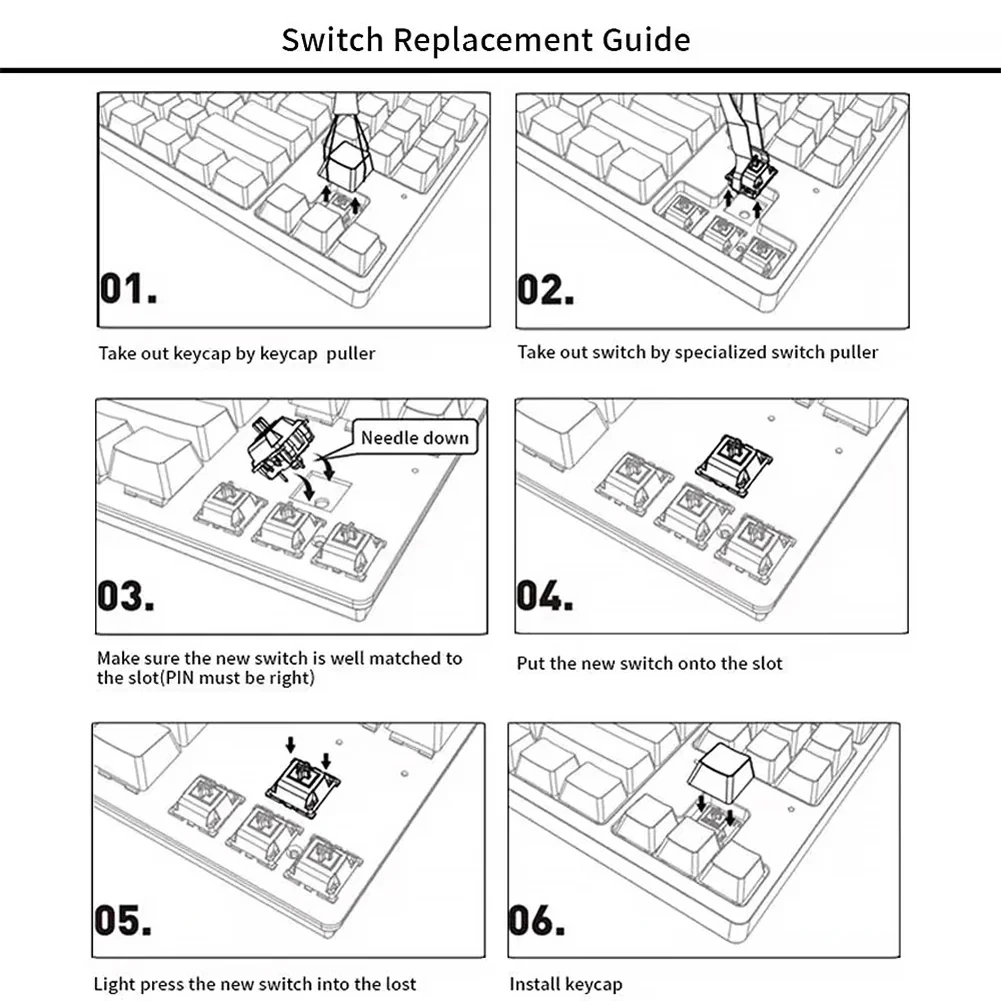 Switch Replacement Guide

01.

Take out keycap by keycap puller

02.

Take out switch by specialized switch puller

Needle down

03.

Make sure the new switch is well matched to the slot(PIN must be right)

04.

Put the new switch onto the slot

05.

Light press the new switch into the lost

06.

Install keycap