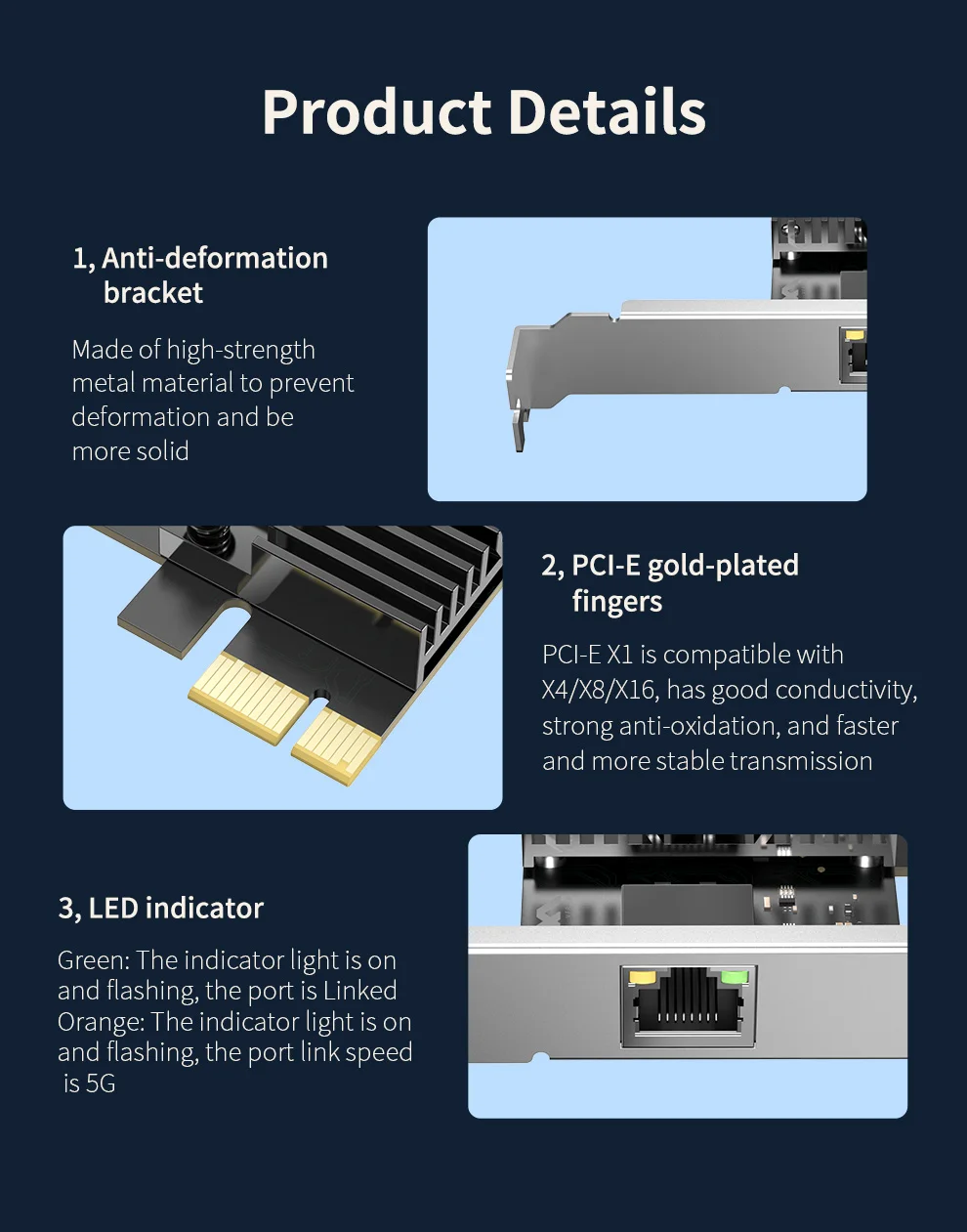 Product Details

1, Anti-deformation bracket

Made of high-strength metal material to prevent deformation and be more solid

2, PCI-E gold-plated fingers

PCI-E X1 is compatible with X4/X8/X16, has good conductivity, strong anti-oxidation, and faster and more stable transmission

3, LED indicator

Green: The indicator light is on and flashing, the port is Linked
Orange: The indicator light is on and flashing, the port link speed is 5G