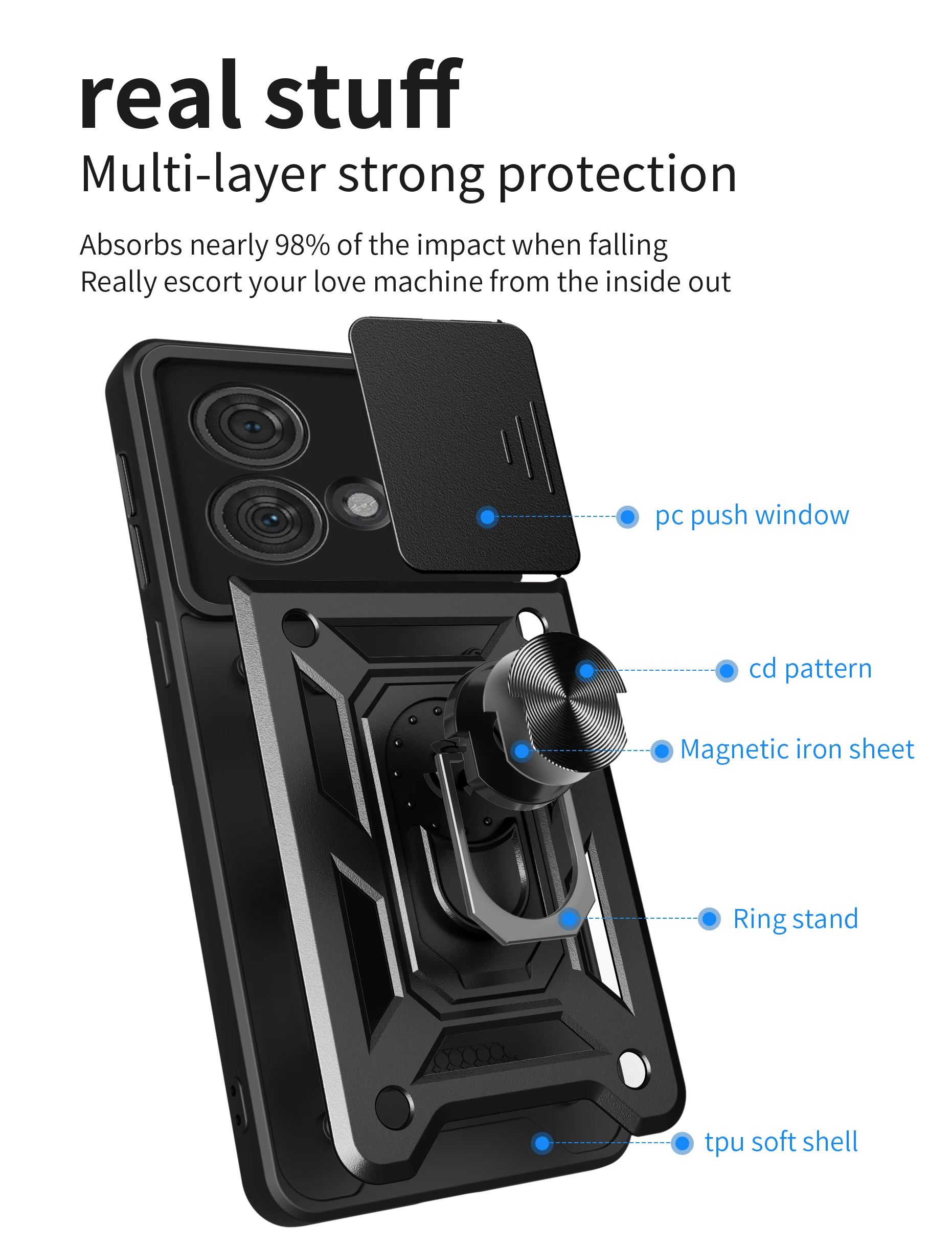 real stuff
Multi-layer strong protection

Absorbs nearly 98% of the impact when falling
Really escort your love machine from the inside out

pc push window

cd pattern

Magnetic iron sheet

Ring stand

tpu soft shell