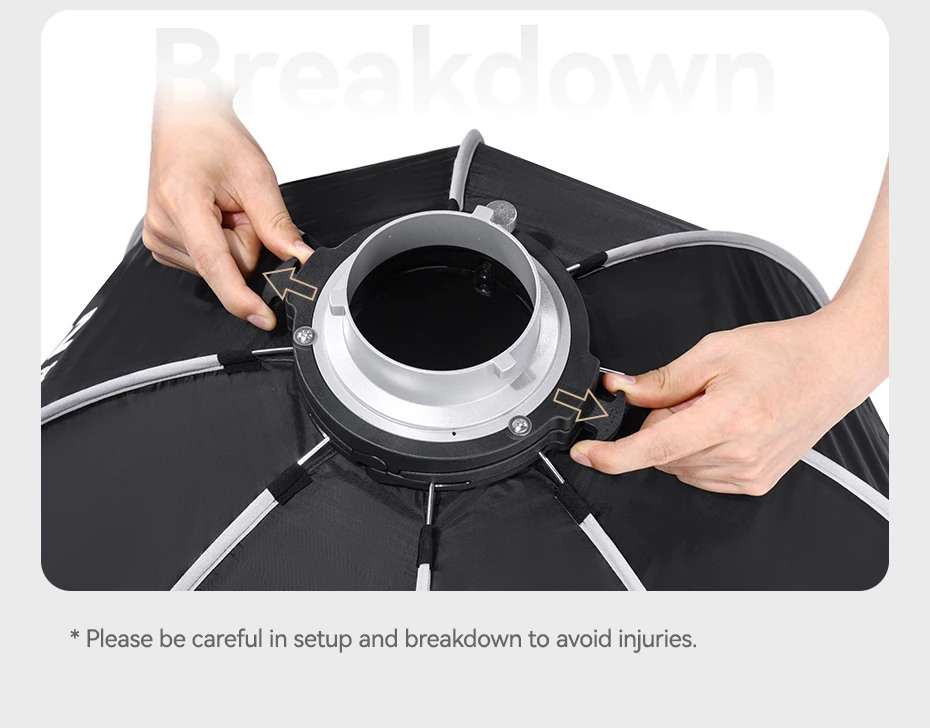 Breakdown

* Please be careful in setup and breakdown to avoid injuries.