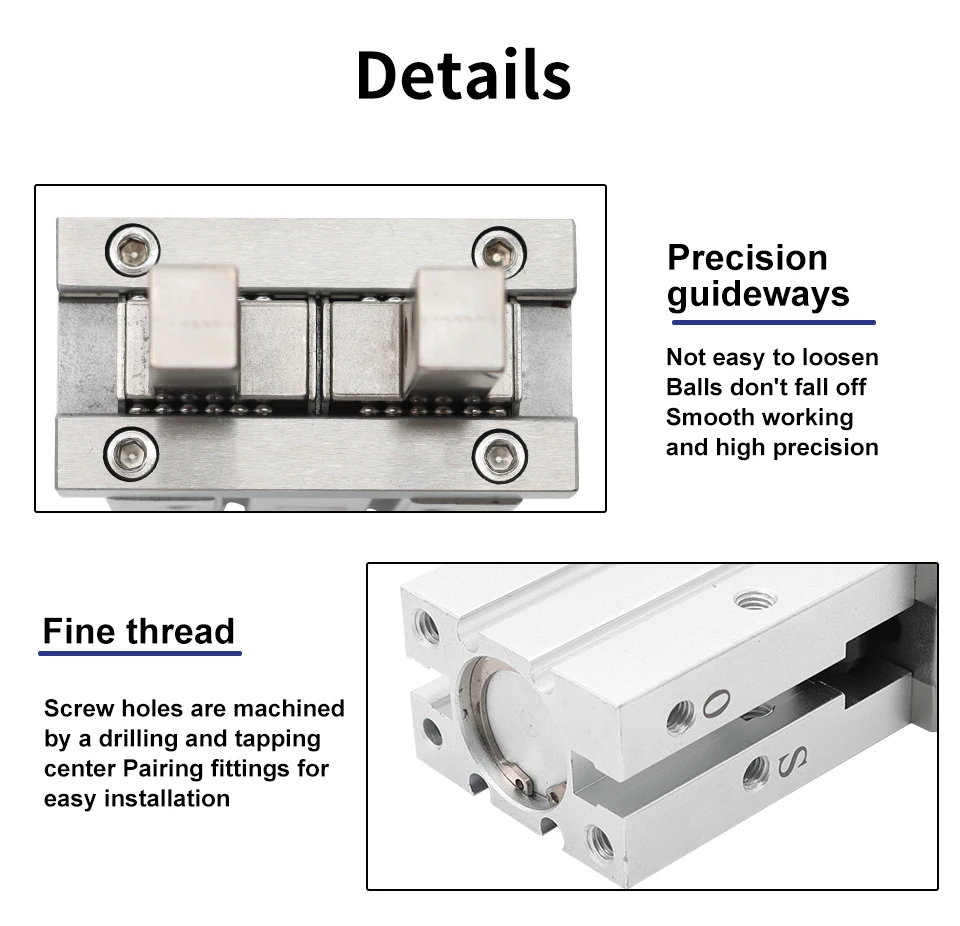 Details

Precision guideways

Not easy to loosen
Balls don't fall off
Smooth working
and high precision

Fine thread

Screw holes are machined by a drilling and tapping center Pairing fittings for easy installation

O

S