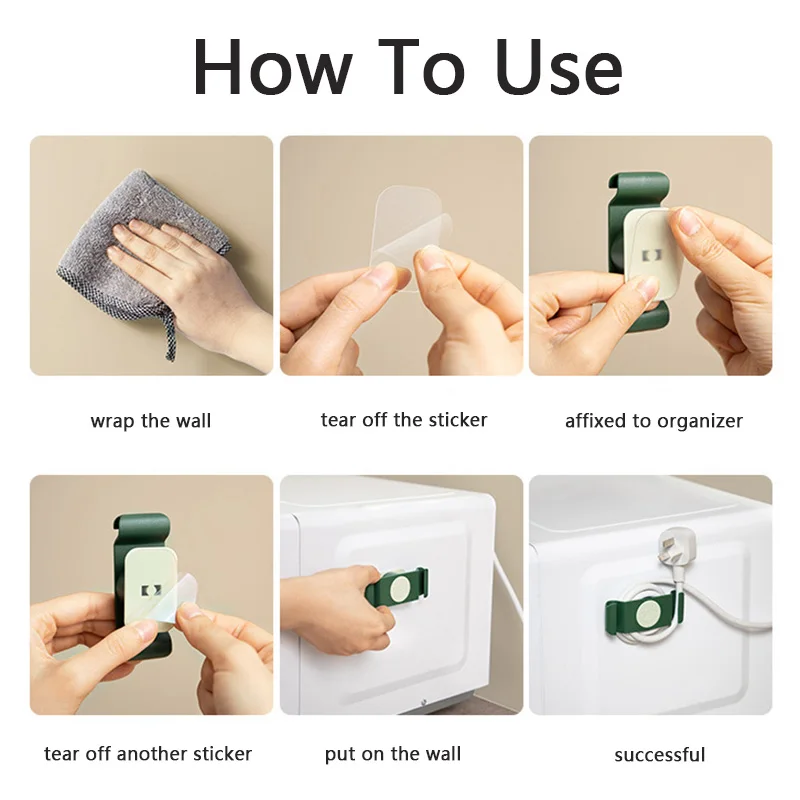 How To Use

wrap the wall

tear off the sticker

affixed to organizer

tear off another sticker

put on the wall

successful