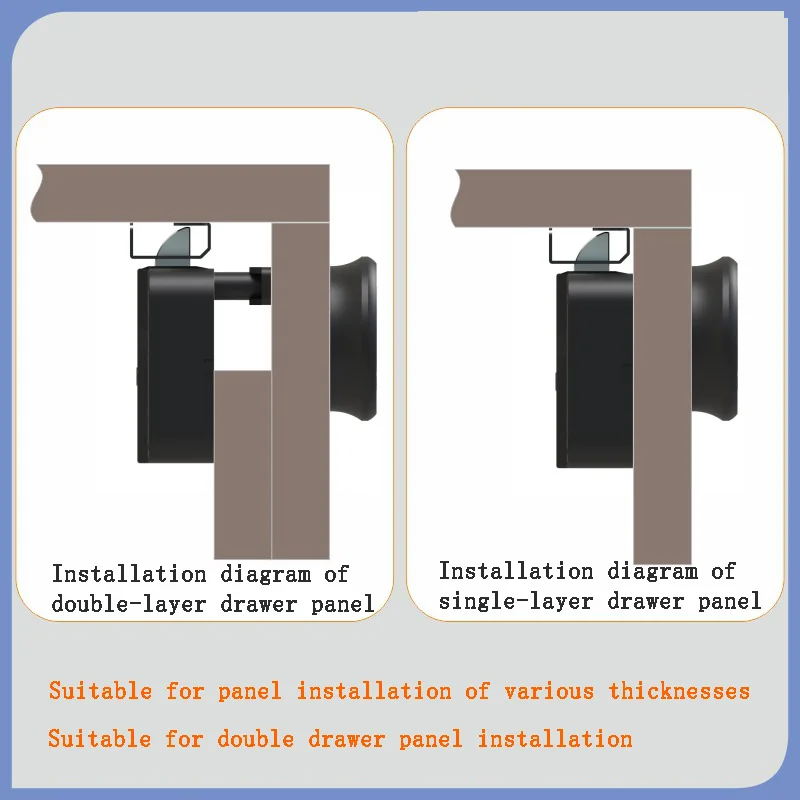 Installation diagram of double-layer drawer panel

Installation diagram of single-layer drawer panel

Suitable for panel installation of various thicknesses

Suitable for double drawer panel installation