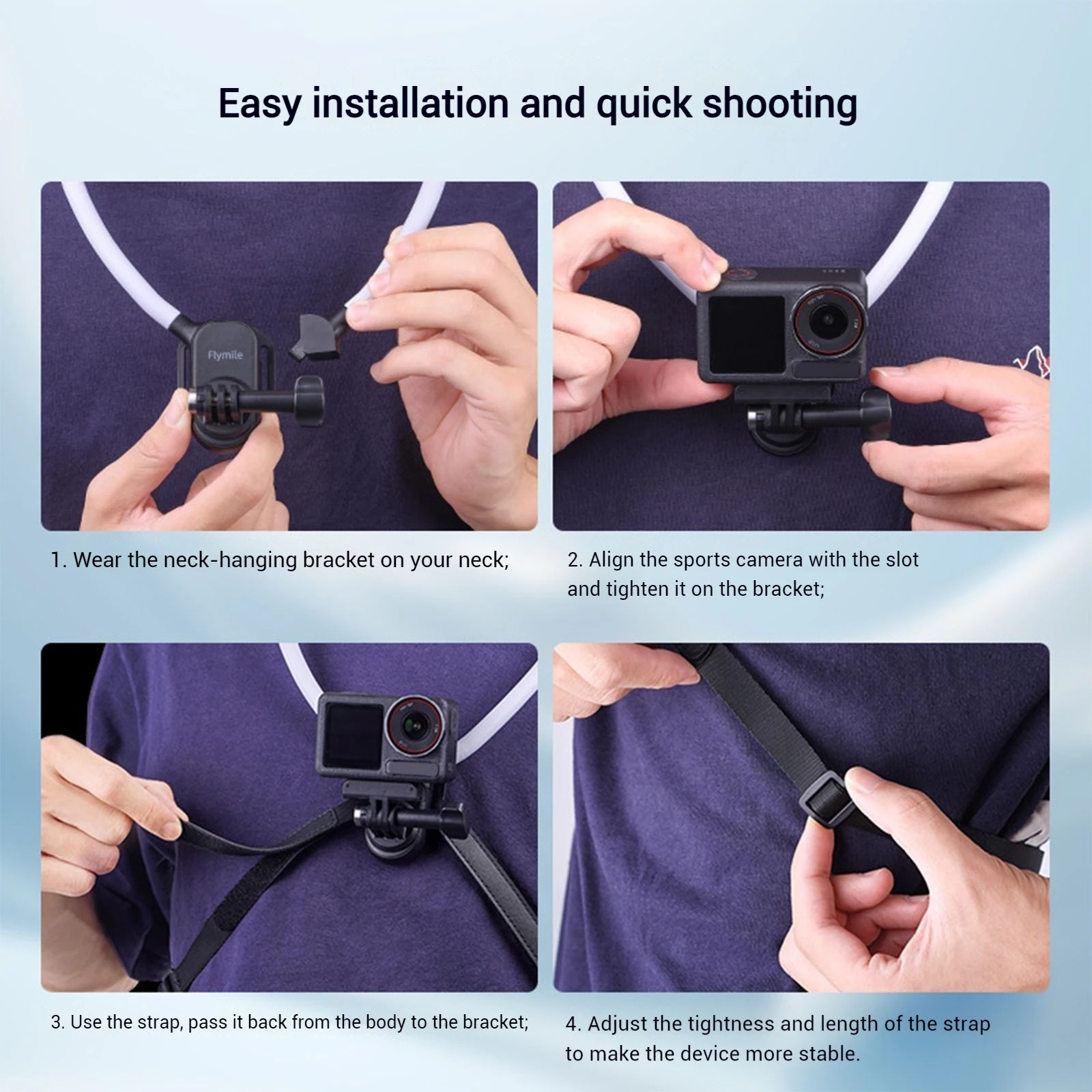 Easy installation and quick shooting

Flymile

1. Wear the neck-hanging bracket on your neck;

2. Align the sports camera with the slot and tighten it on the bracket;

3. Use the strap, pass it back from the body to the bracket;

4. Adjust the tightness and length of the strap to make the device more stable.