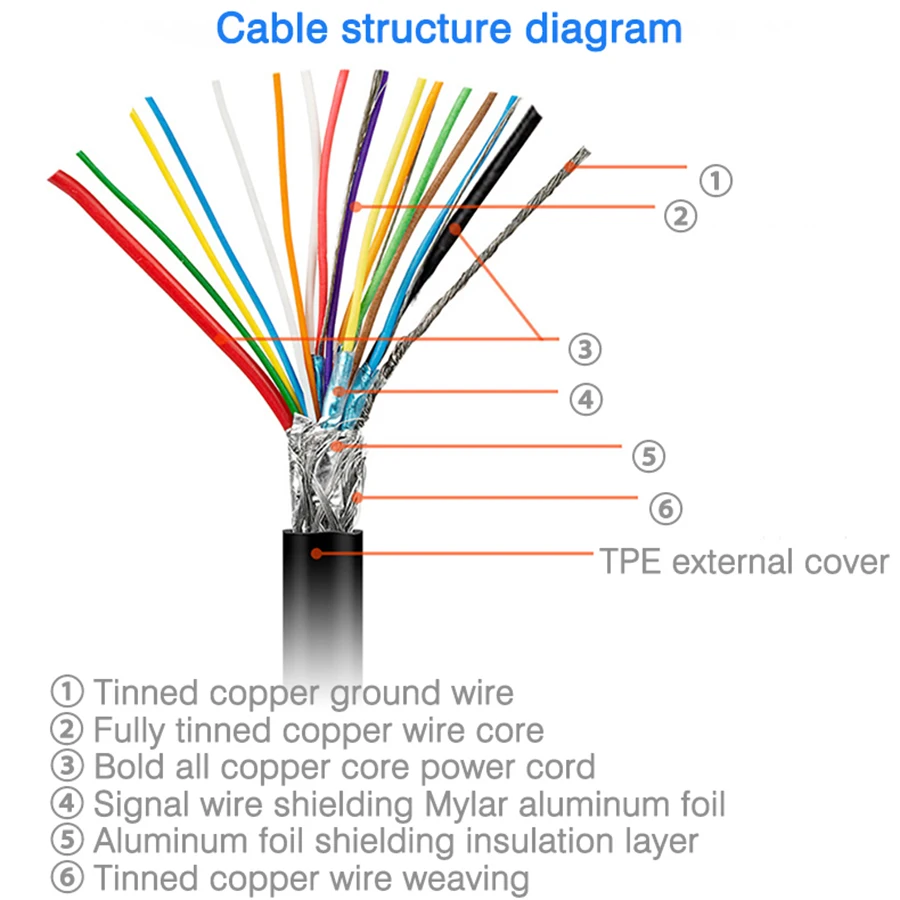 Cable structure diagram

①
②
③
④
⑤
⑥
TPE external cover

① Tinned copper ground wire
② Fully tinned copper wire core
③ Bold all copper core power cord
④ Signal wire shielding Mylar aluminum foil
⑤ Aluminum foil shielding insulation layer
⑥ Tinned copper wire weaving