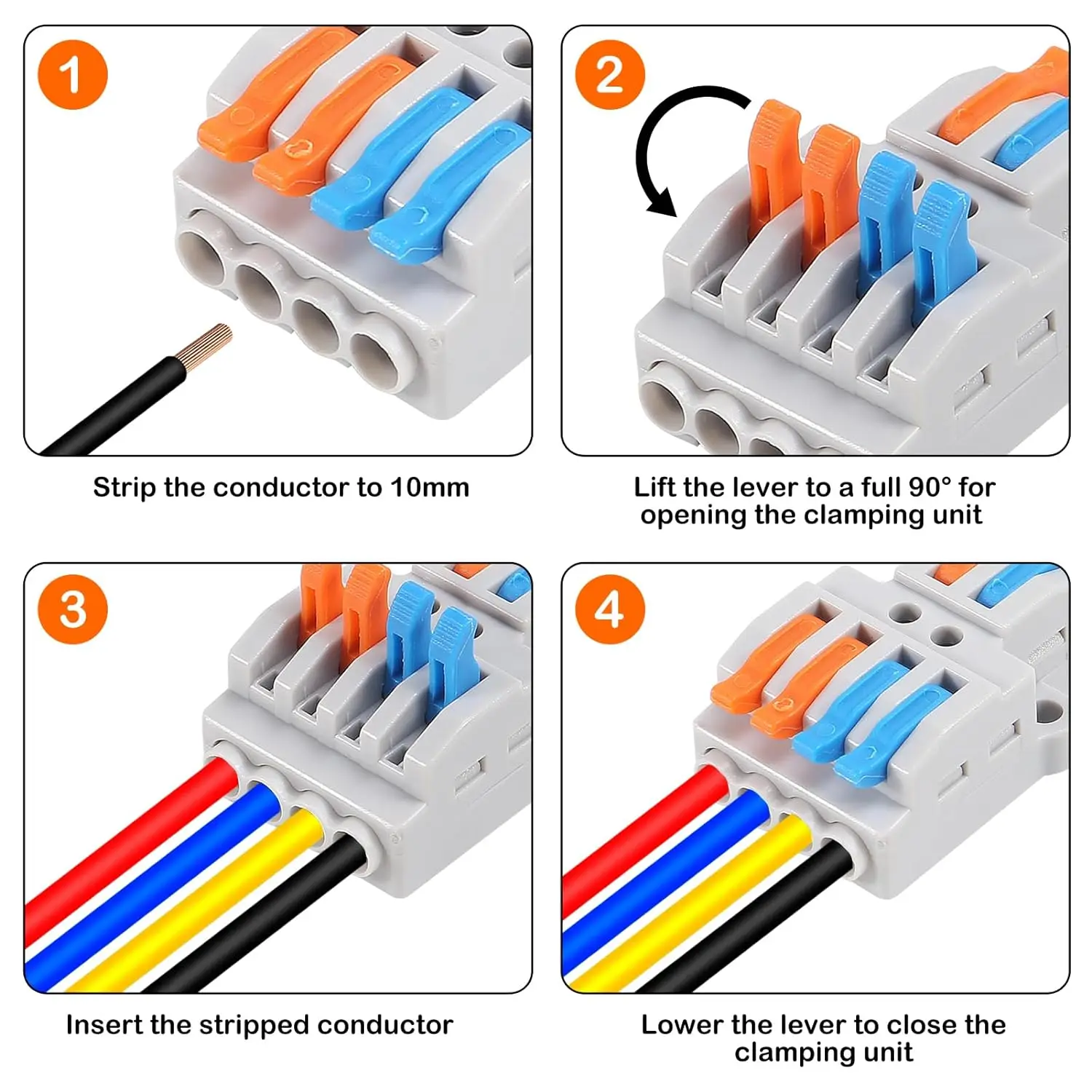 1

Strip the conductor to 10mm

2

Lift the lever to a full 90° for opening the clamping unit

3

Insert the stripped conductor

4

Lower the lever to close the clamping unit