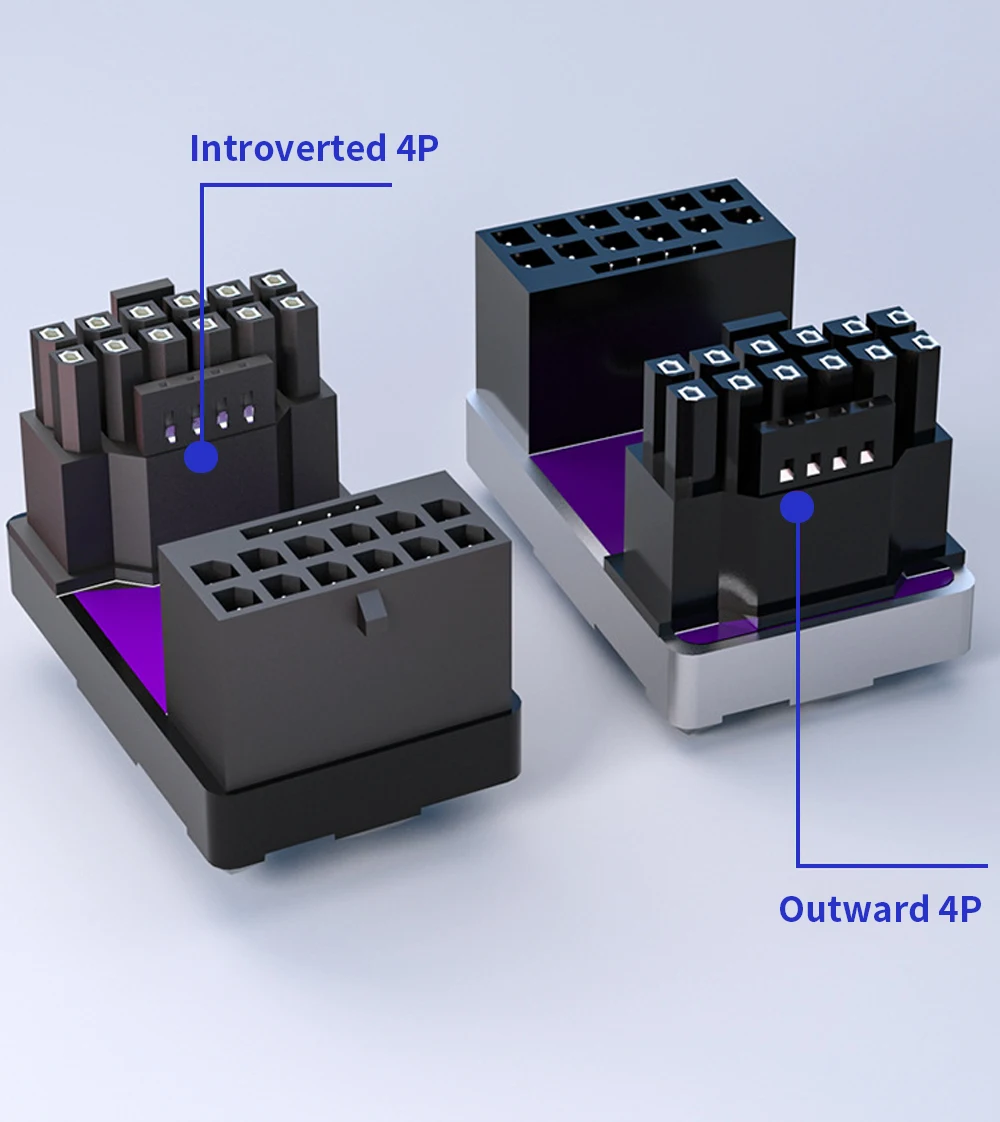 Introverted 4P

Outward 4P