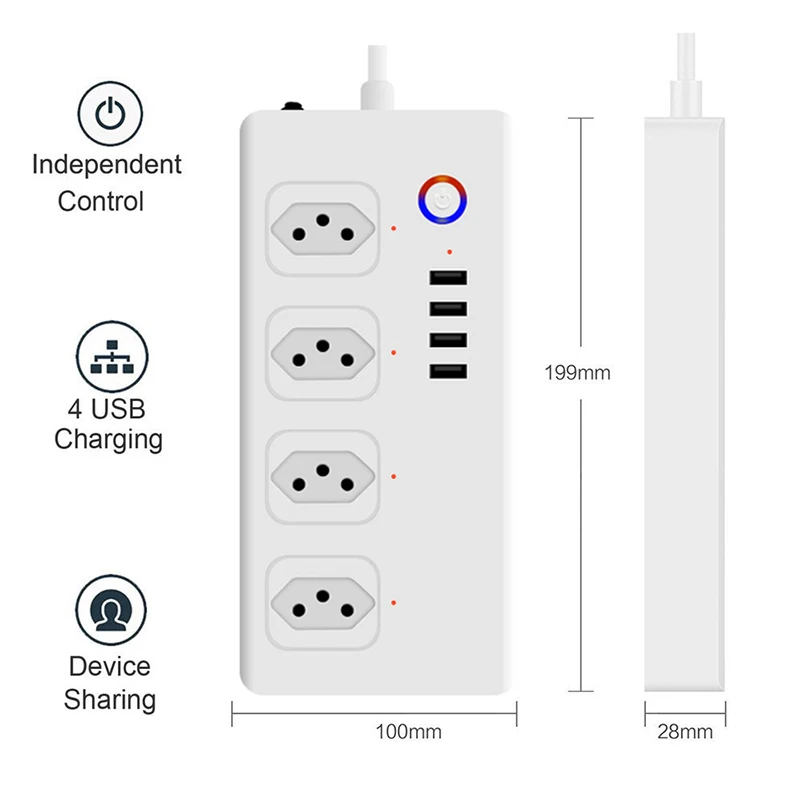 Independent Control

4 USB Charging

Device Sharing

199mm

100mm

28mm