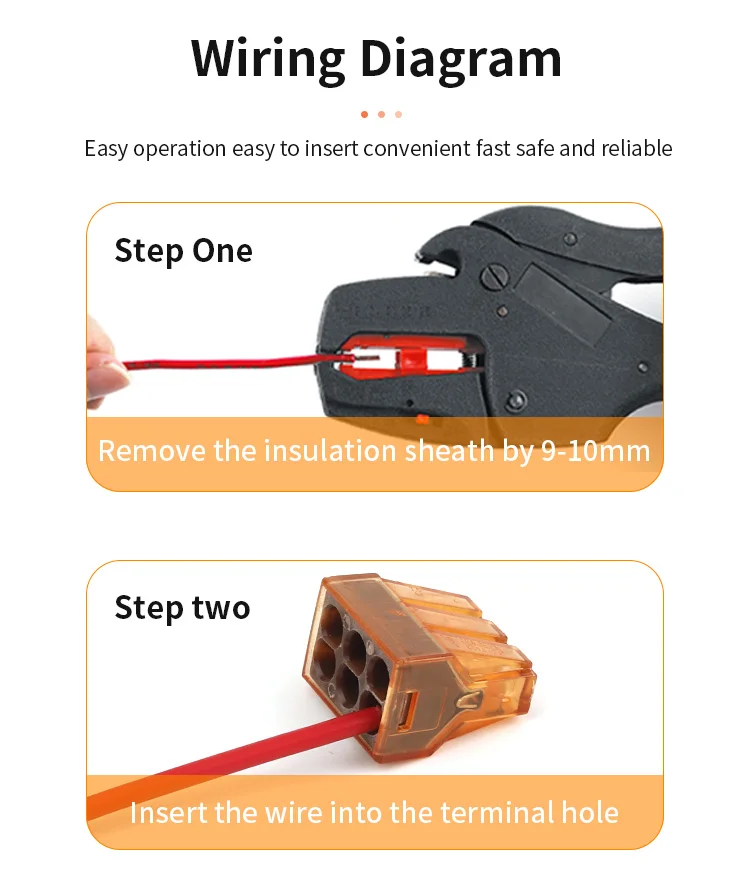 Wiring Diagram

Easy operation easy to insert convenient fast safe and reliable

Step One

Remove the insulation sheath by 9-10mm

Step two

Insert the wire into the terminal hole