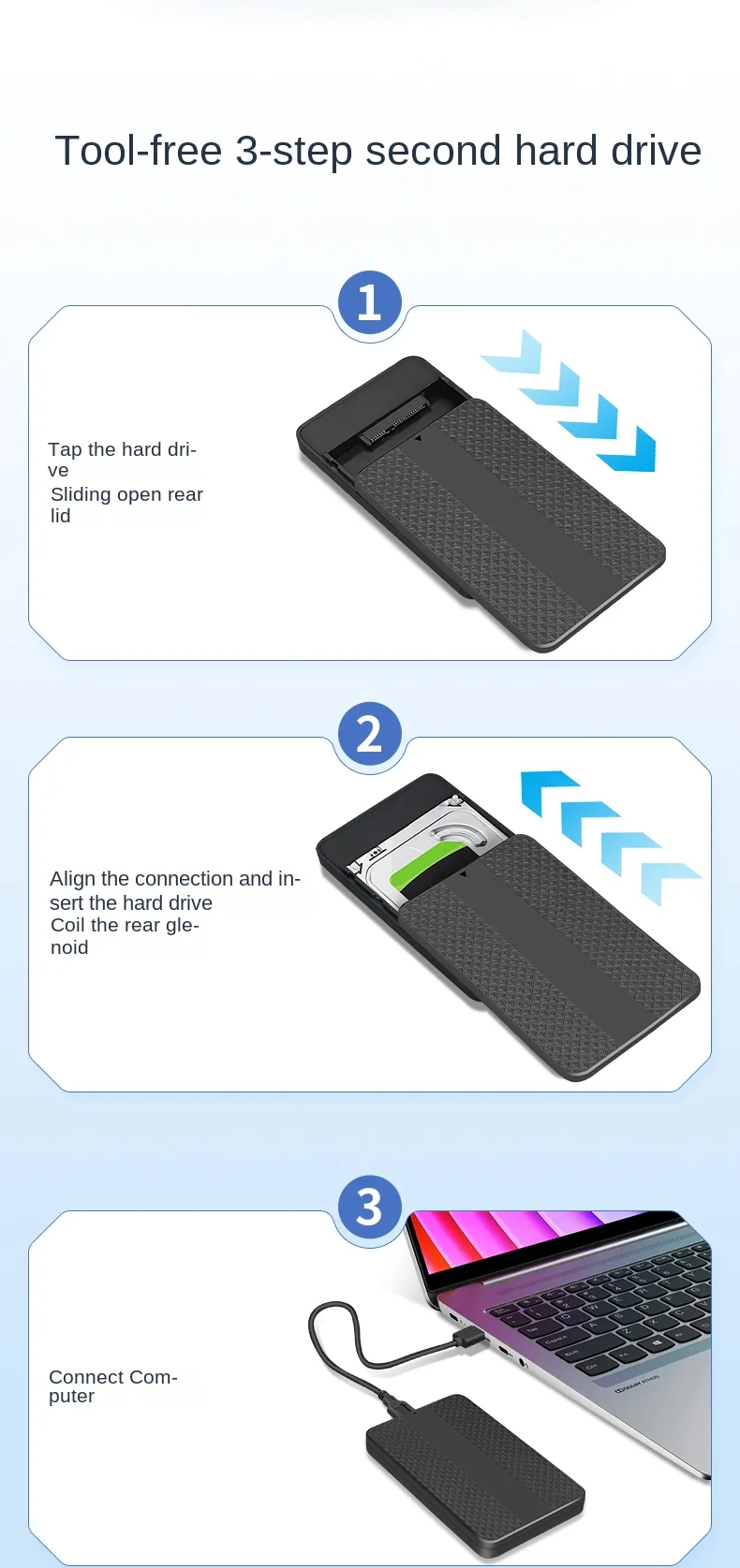 Tool-free 3-step second hard drive

1

Tap the hard drive
Sliding open rear lid

2

Align the connection and insert the hard drive
Coil the rear glenoid

3

Connect Computer