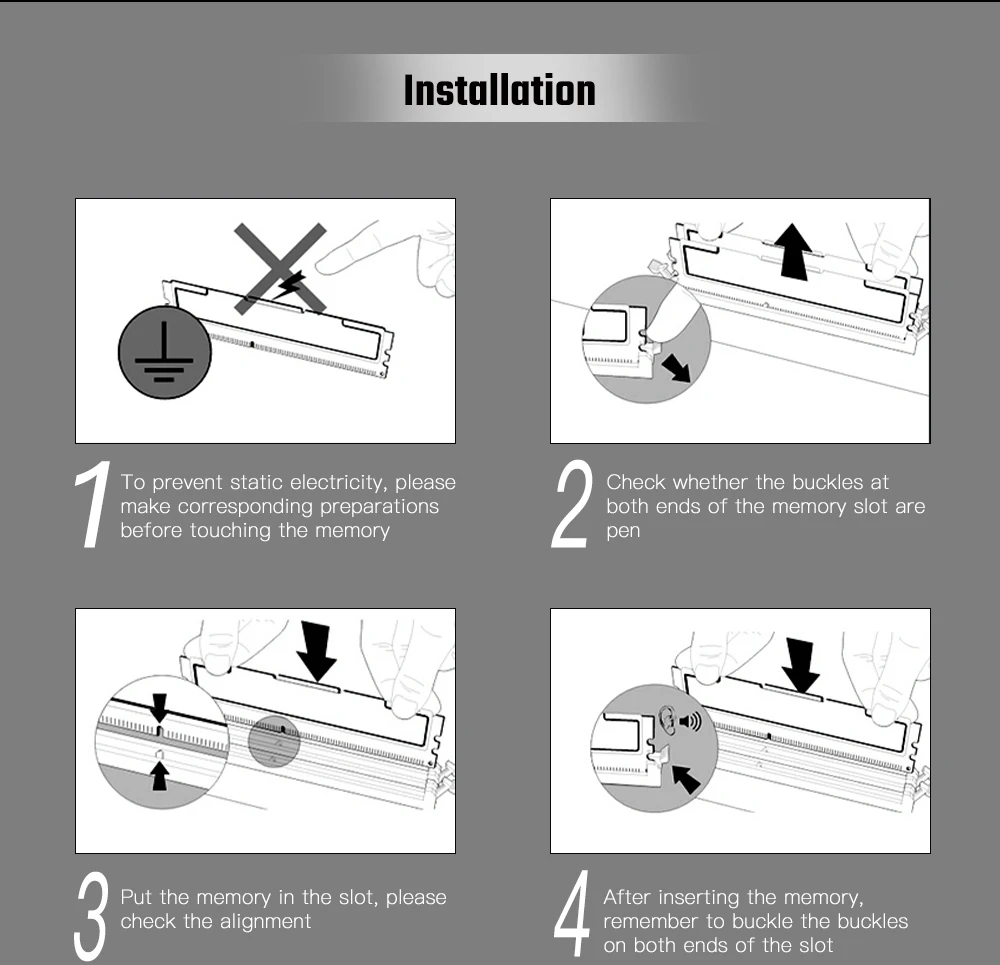 Installation

1 To prevent static electricity, please make corresponding preparations before touching the memory

2 Check whether the buckles at both ends of the memory slot are pen

3 Put the memory in the slot, please check the alignment

4 After inserting the memory, remember to buckle the buckles on both ends of the slot