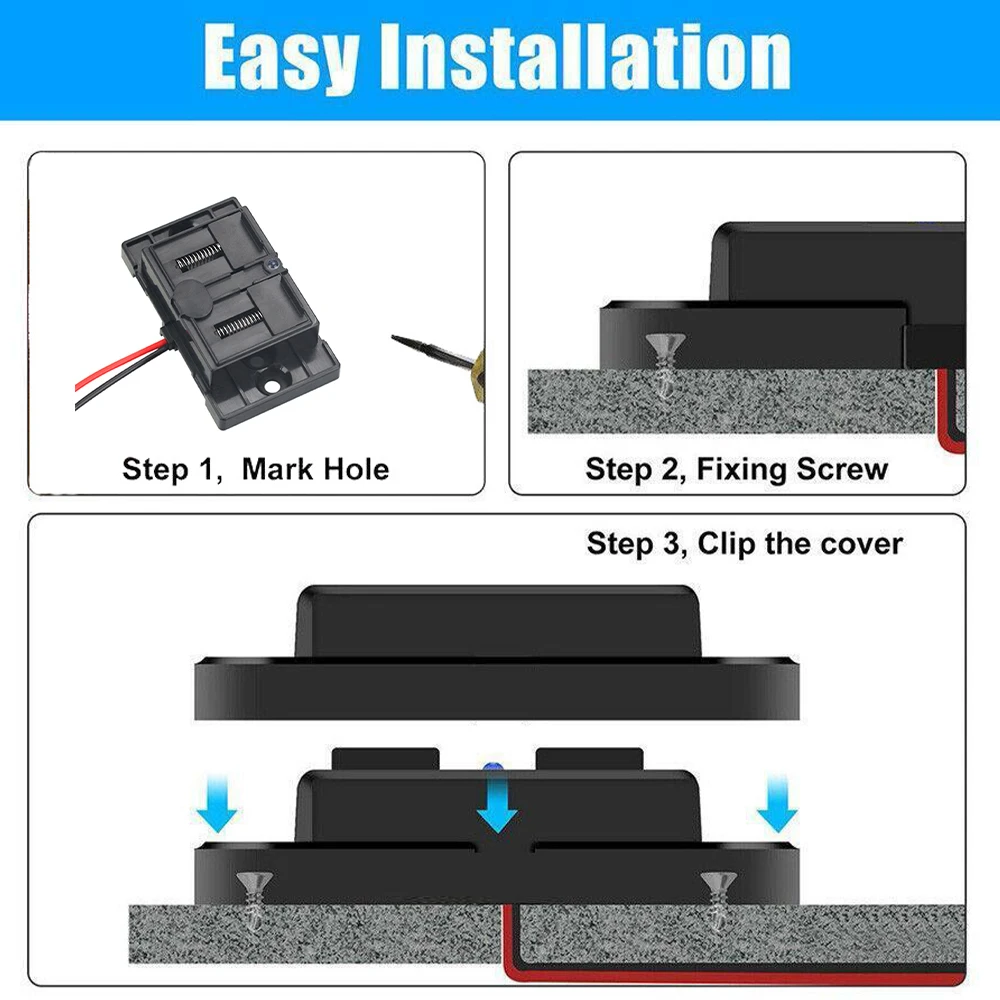 Easy Installation

Step 1, Mark Hole

Step 2, Fixing Screw

Step 3, Clip the cover