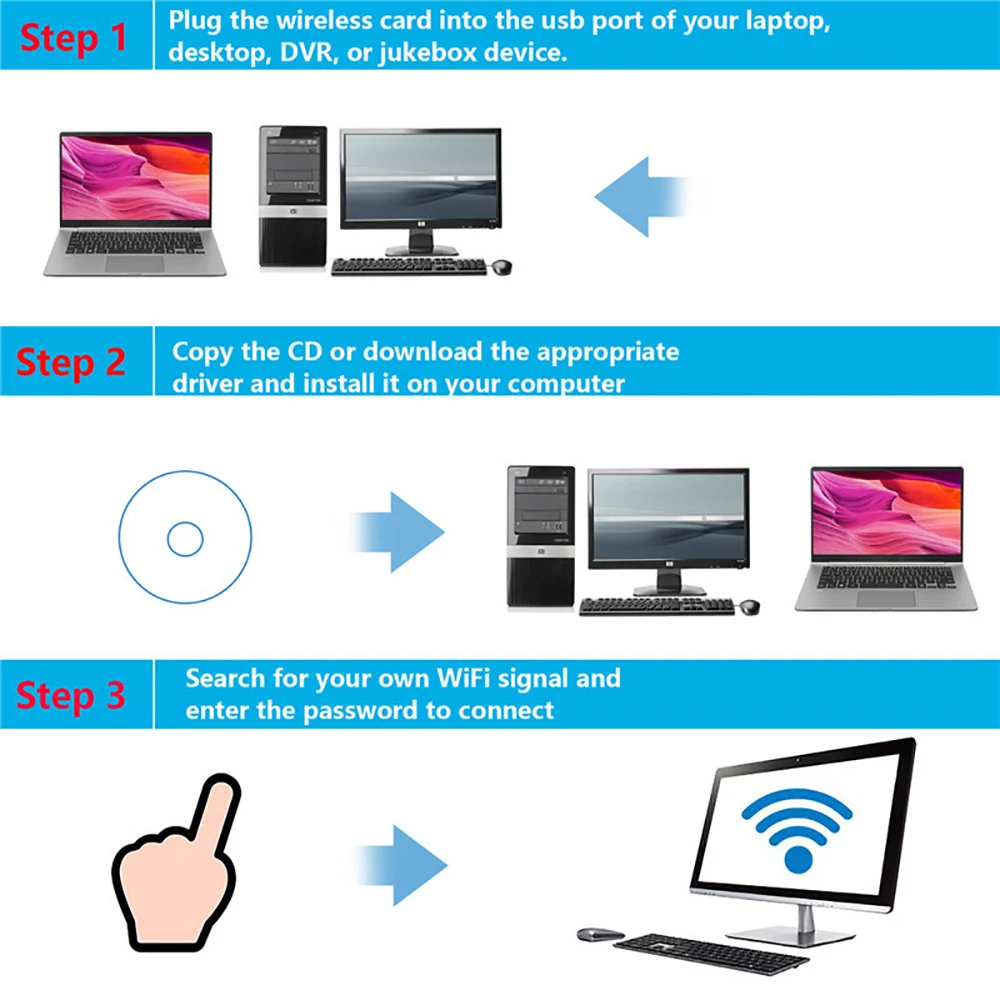 Step 1
Plug the wireless card into the usb port of your laptop, desktop, DVR, or jukebox device.

Step 2
Copy the CD or download the appropriate driver and install it on your computer

Step 3
Search for your own WiFi signal and enter the password to connect