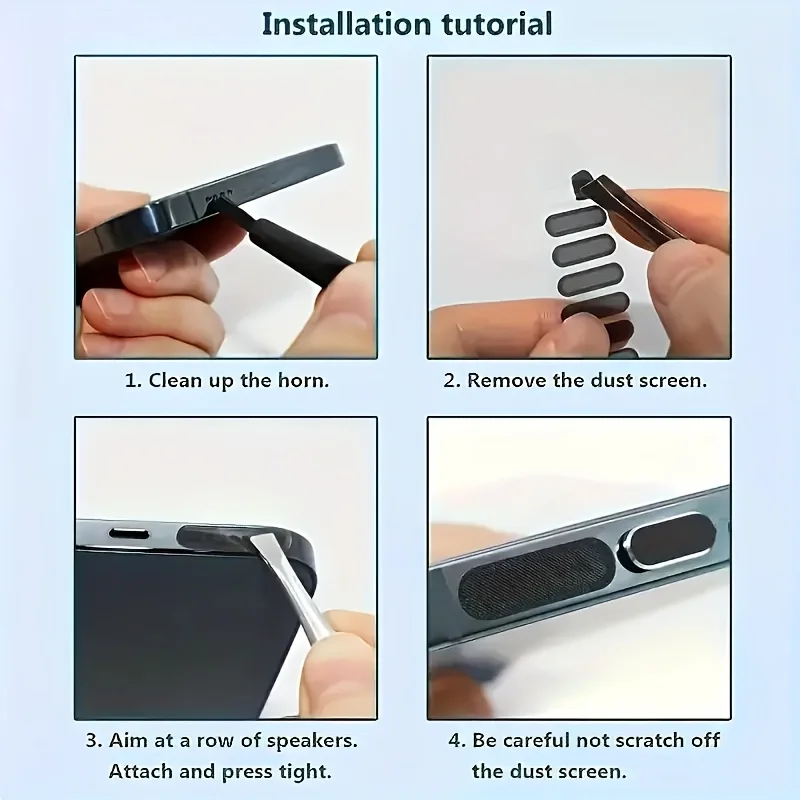 Installation tutorial

1. Clean up the horn.

2. Remove the dust screen.

3. Aim at a row of speakers. Attach and press tight.

4. Be careful not scratch off the dust screen.