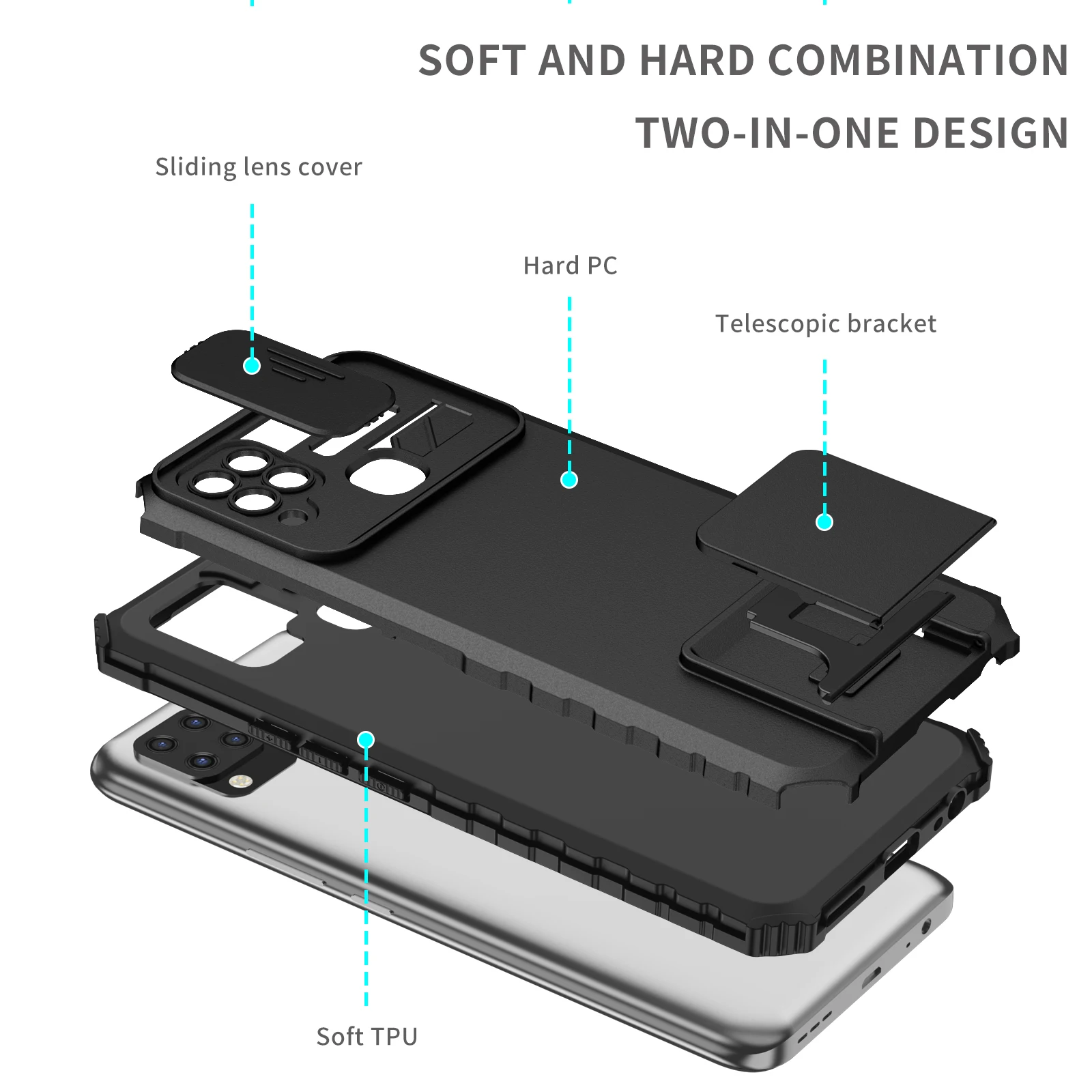 SOFT AND HARD COMBINATION
TWO-IN-ONE DESIGN

Sliding lens cover

Hard PC

Telescopic bracket

Soft TPU