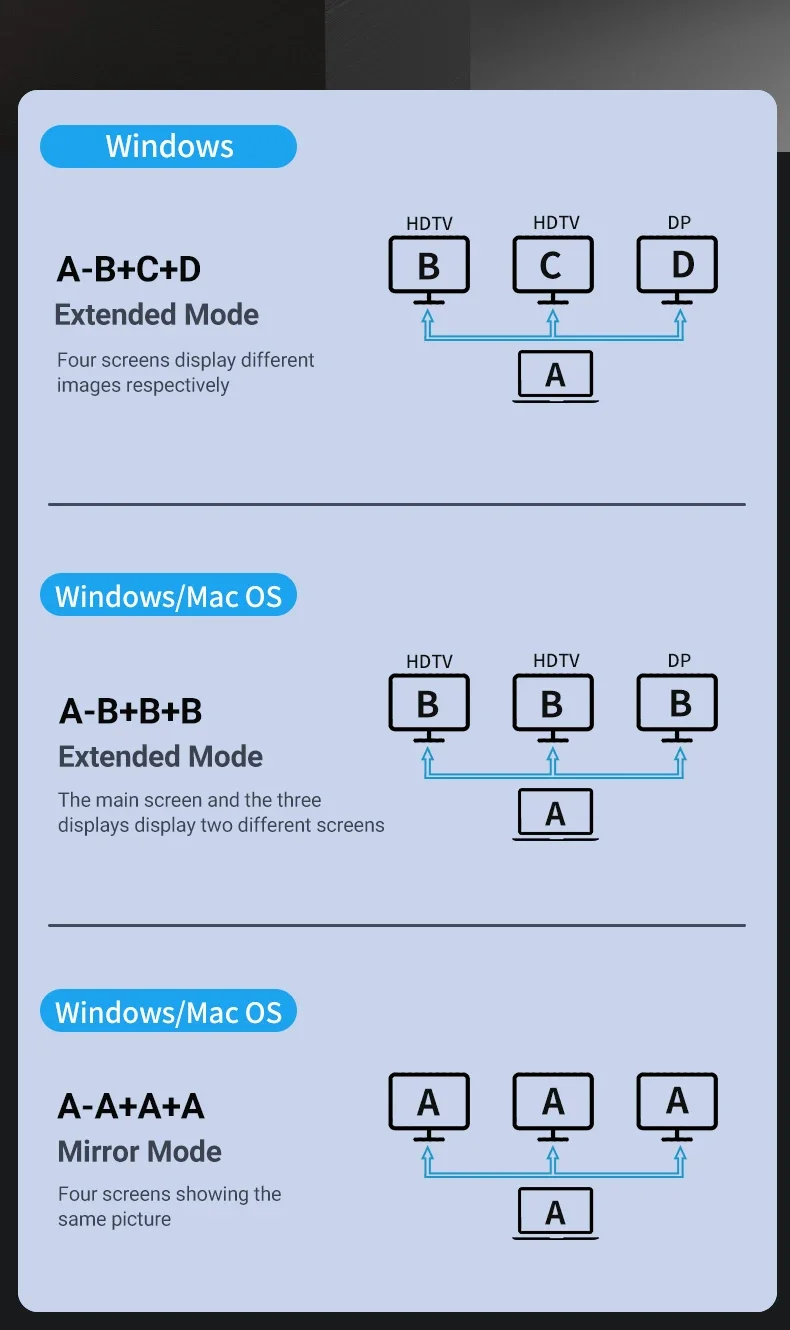 Windows

A-B+C+D
Extended Mode
Four screens display different images respectively

HDTV HDTV DP
B C D
A

Windows/Mac OS

A-B+B+B
Extended Mode
The main screen and the three displays display two different screens

HDTV HDTV DP
B B B
A

Windows/Mac OS

A-A+A+A
Mirror Mode
Four screens showing the same picture

A A A
A